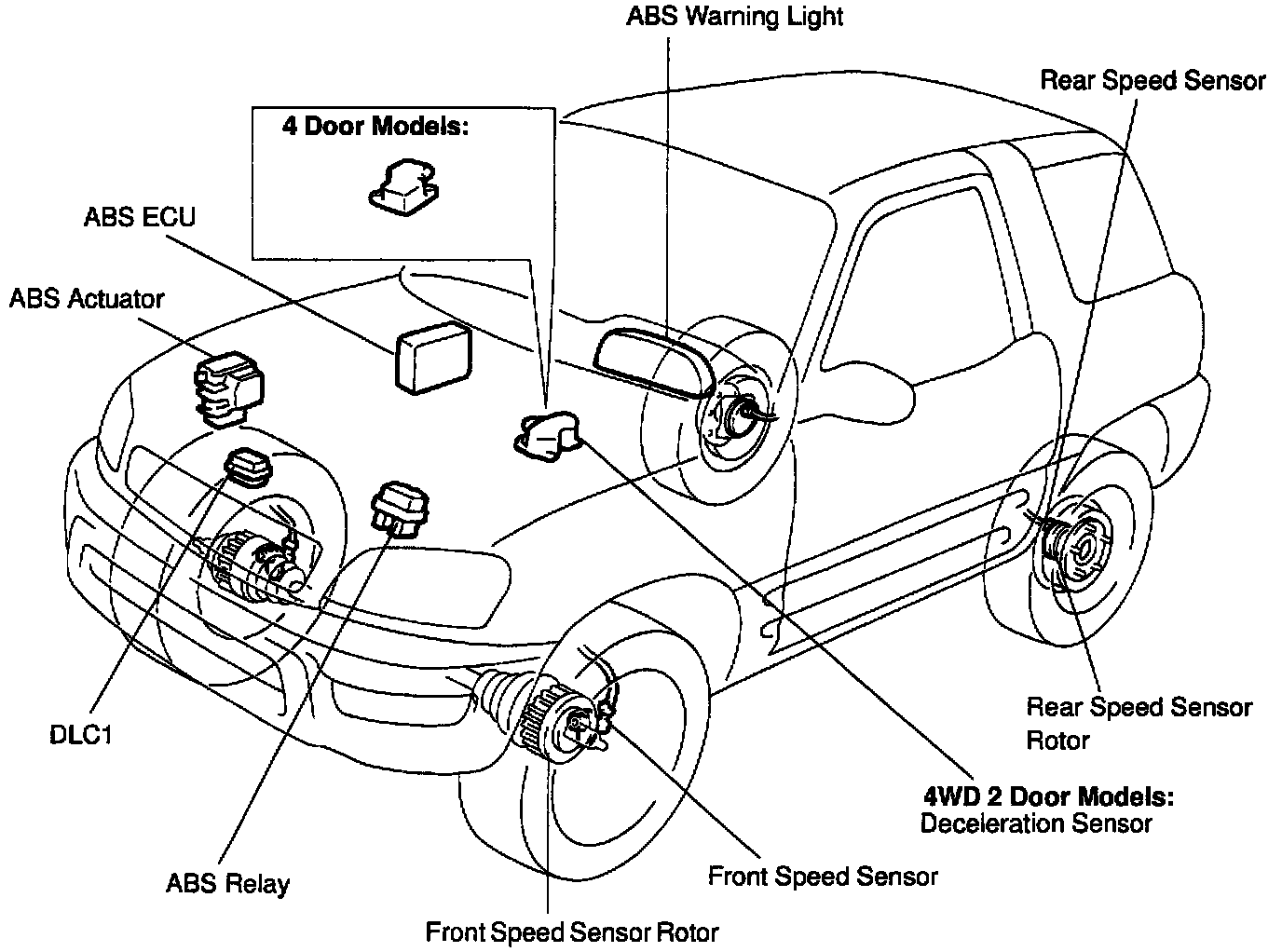 ABS Warning Light

Rear Speed Sensor

4 Door Models:

ABS ECU

ABS Actuator

DLC1

ABS Relay

Front Speed Sensor Rotor

Front Speed Sensor

4WD 2 Door Models:
Deceleration Sensor

Rear Speed Sensor Rotor