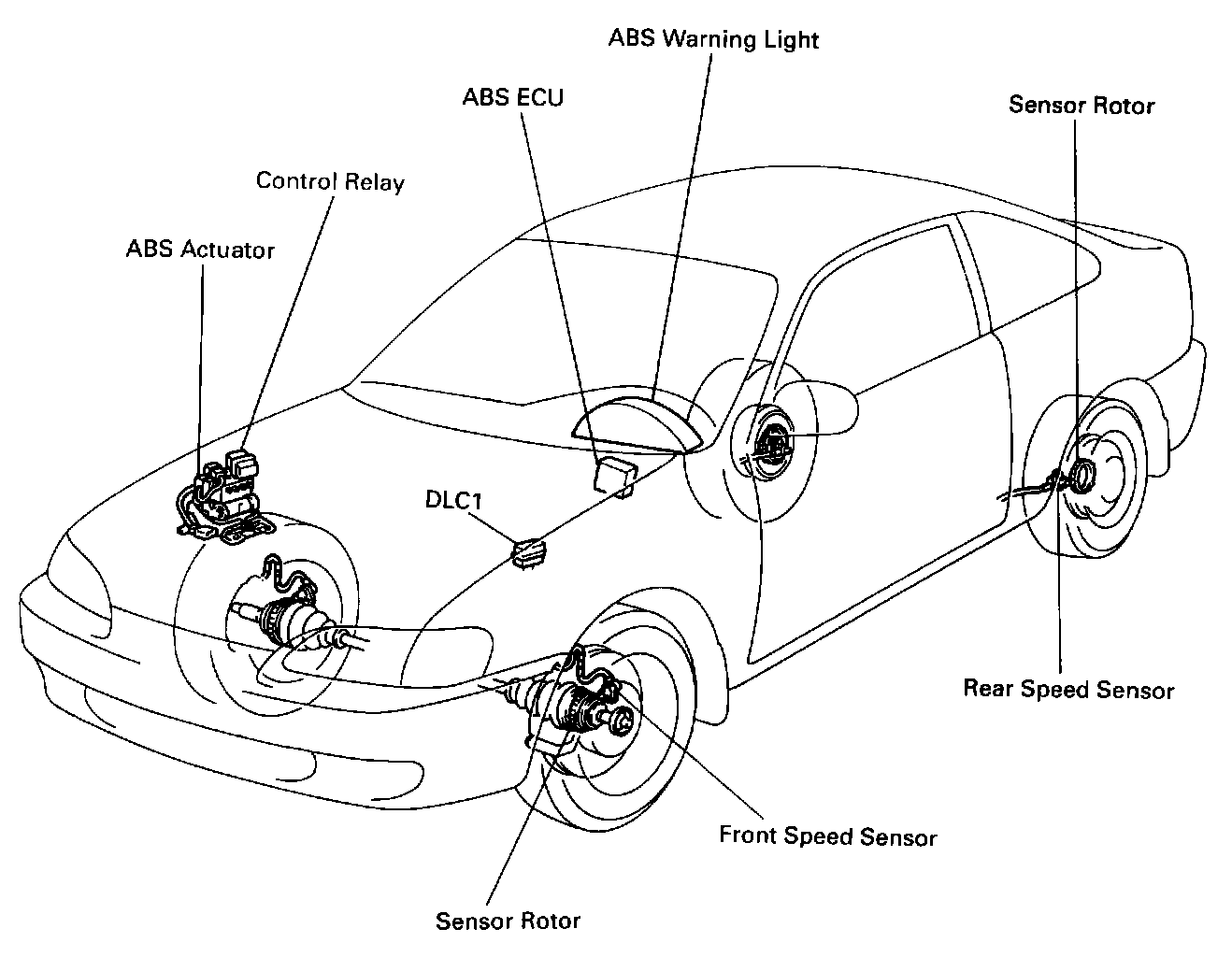 ABS Warning Light
ABS ECU
Sensor Rotor
Control Relay
ABS Actuator
DLC1
Rear Speed Sensor
Front Speed Sensor
Sensor Rotor