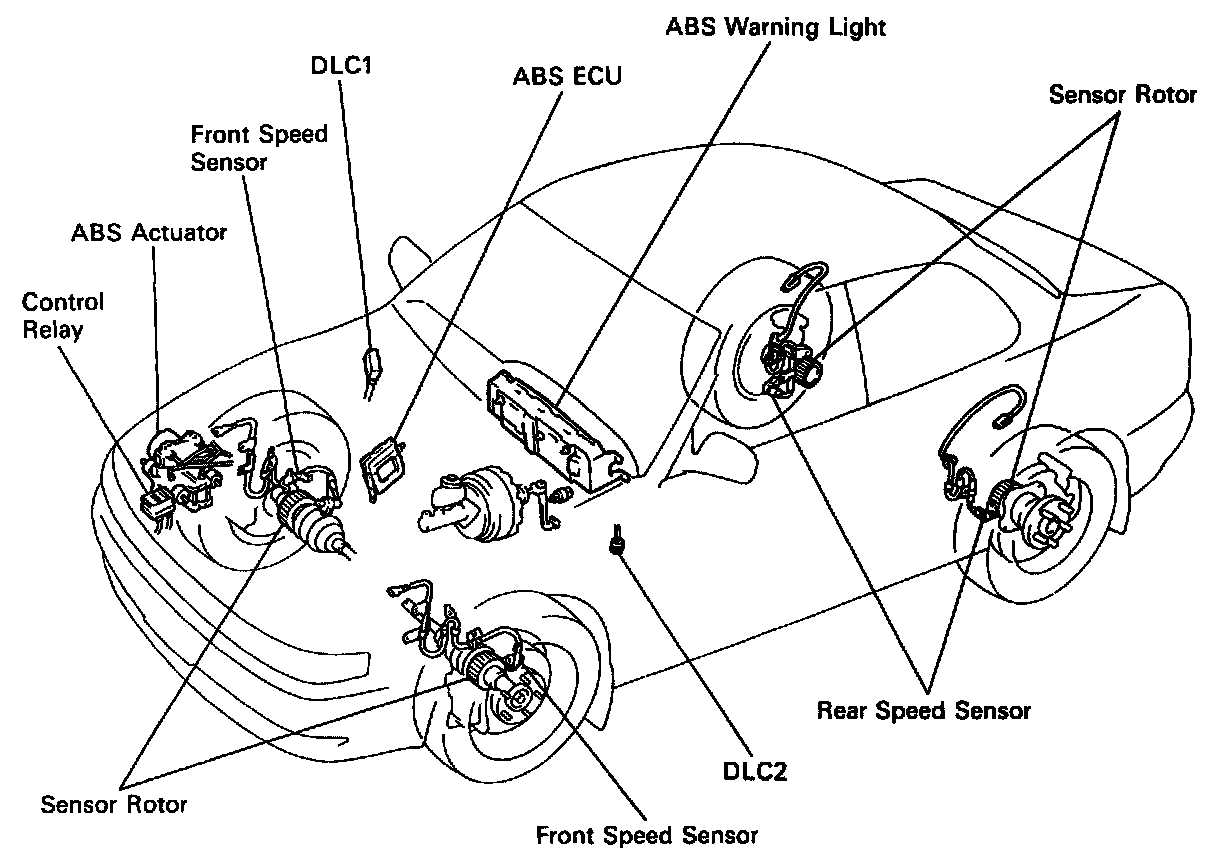 ABS Warning Light
DLC1
ABS ECU
Sensor Rotor
Front Speed Sensor
ABS Actuator
Control Relay
Rear Speed Sensor
DLC2
Sensor Rotor
Front Speed Sensor