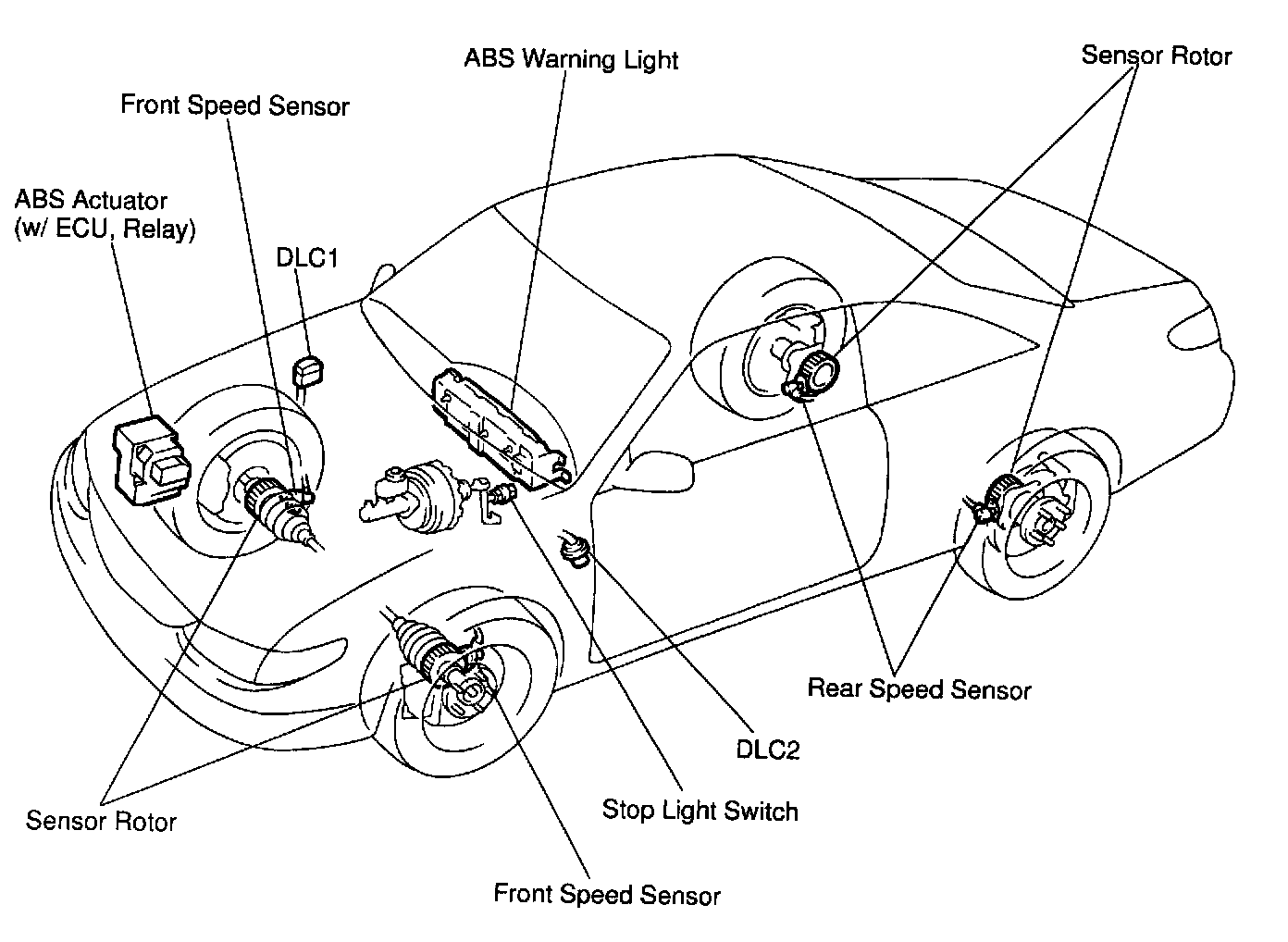 ABS Warning Light

Sensor Rotor

Front Speed Sensor

ABS Actuator
(w/ ECU, Relay)

DLC1

Rear Speed Sensor

DLC2

Stop Light Switch

Sensor Rotor

Front Speed Sensor