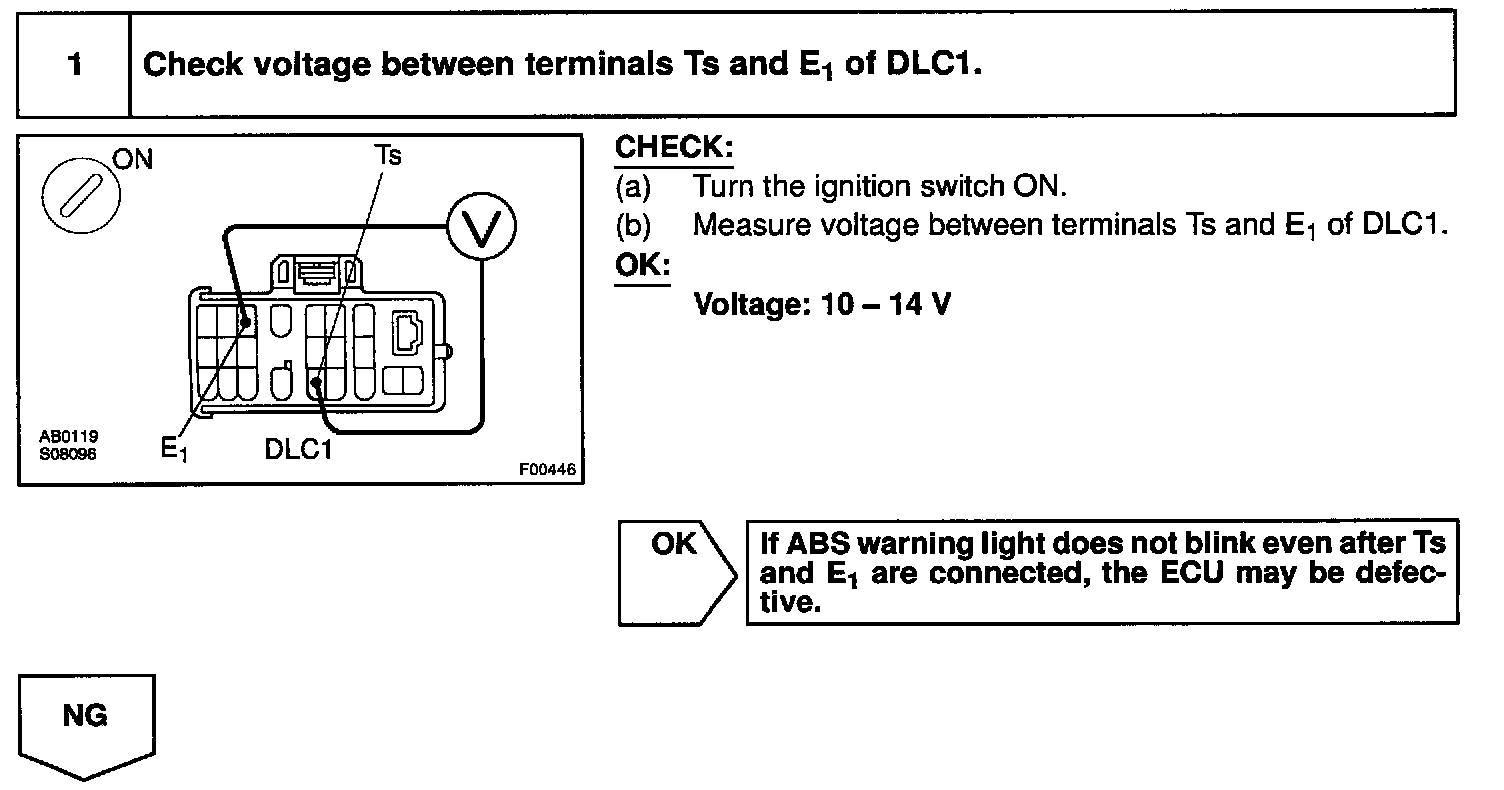 1 Check voltage between terminals Ts and $E_1$ of DLC1.

ON
Ts
V
AB0119
S08096
$E_1$
DLC1
F00446

CHECK:
(a) Turn the ignition switch ON.
(b) Measure voltage between terminals Ts and $E_1$ of DLC1.
OK:
Voltage: 10 – 14 V

OK

If ABS warning light does not blink even after Ts and $E_1$ are connected, the ECU may be defective.

NG