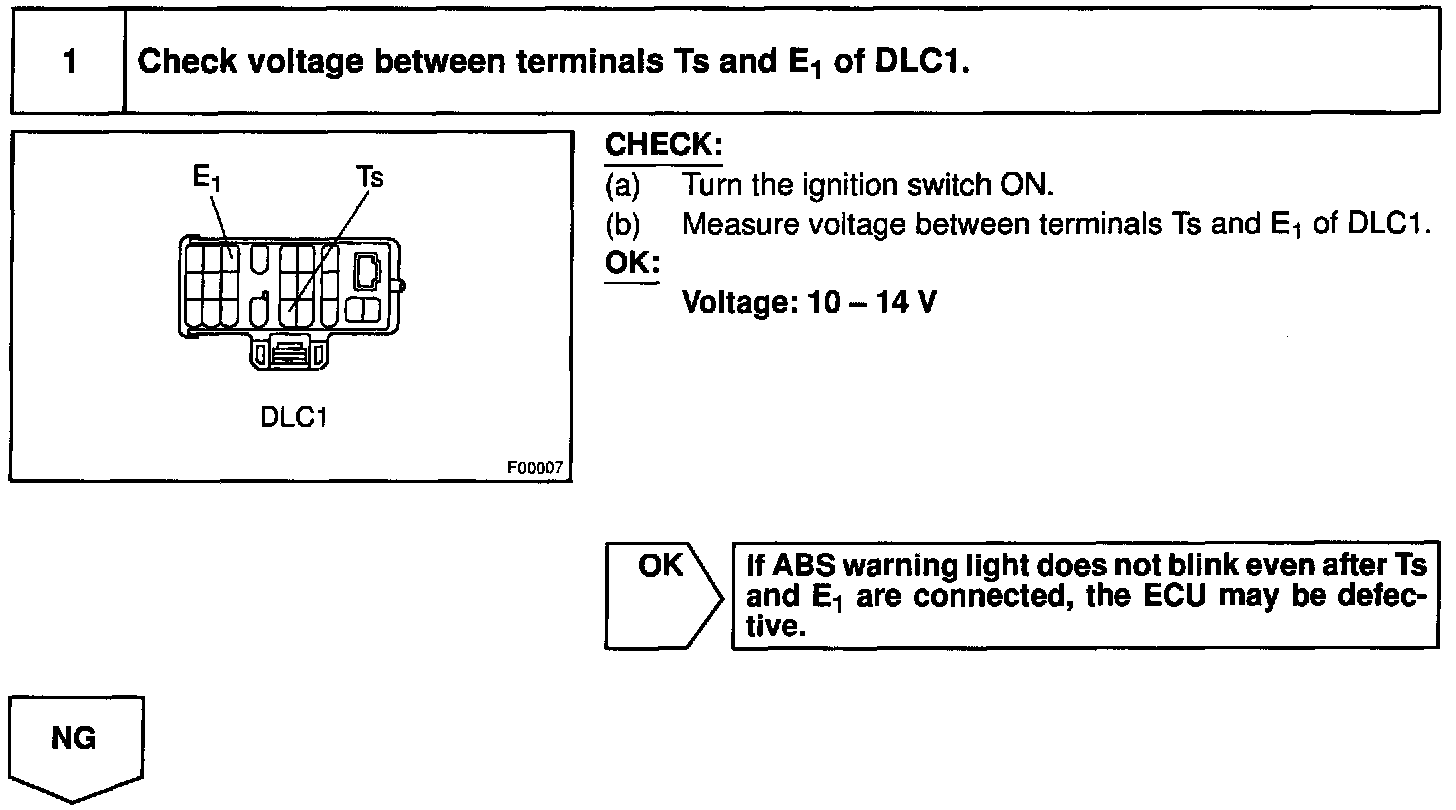 1 Check voltage between terminals Ts and $E_1$ of DLC1.

$E_1$
Ts
DLC1
F00007

CHECK:
(a) Turn the ignition switch ON.
(b) Measure voltage between terminals Ts and $E_1$ of DLC1.
OK:
Voltage: 10 – 14 V

OK

If ABS warning light does not blink even after Ts and $E_1$ are connected, the ECU may be defective.

NG