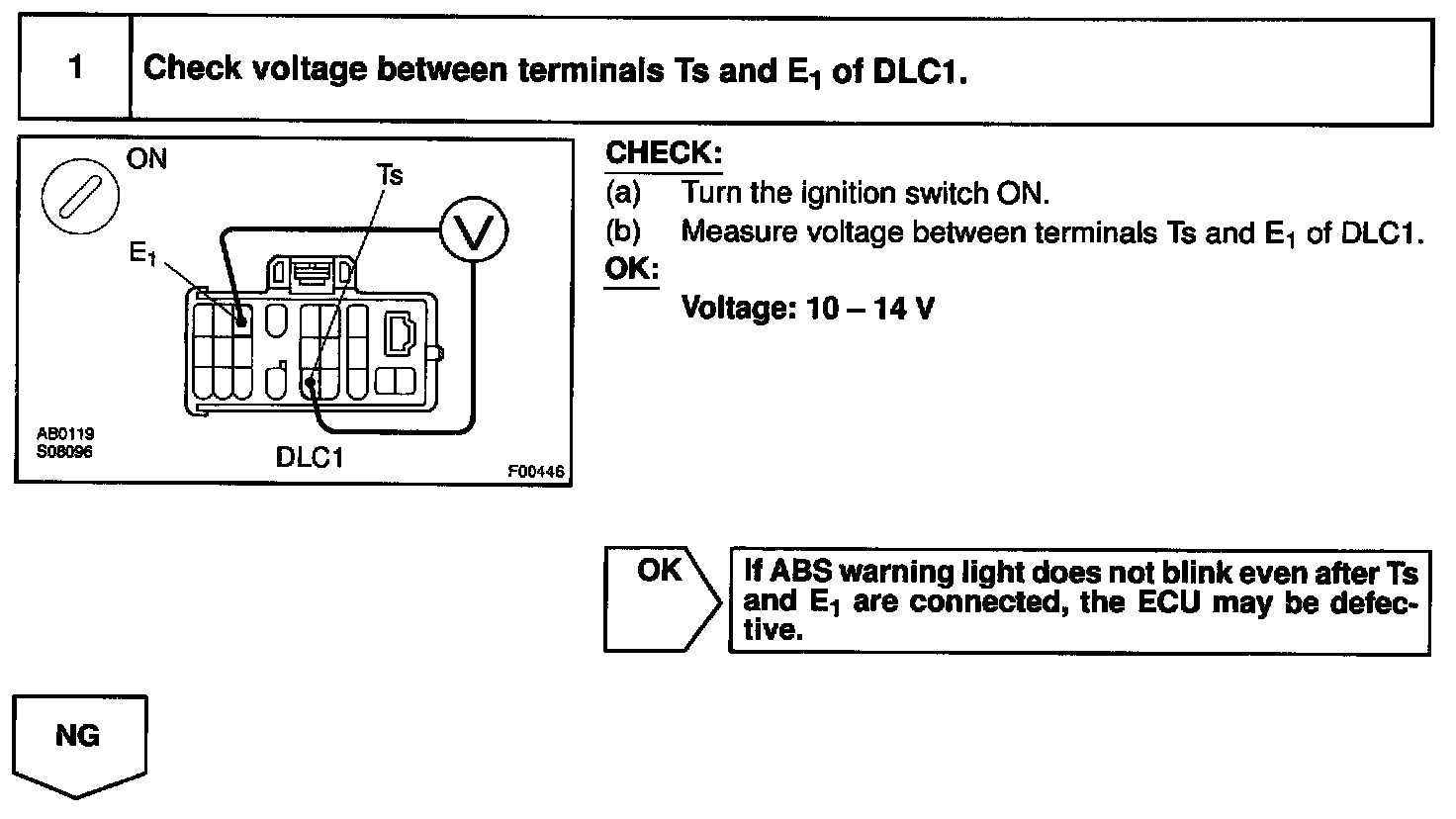 1 Check voltage between terminals Ts and $E_1$ of DLC1.

ON

Ts

$E_1$

V

AB0119
S08096

DLC1

F00446

CHECK:
(a) Turn the ignition switch ON.
(b) Measure voltage between terminals Ts and $E_1$ of DLC1.
OK:
Voltage: 10 – 14 V

OK

If ABS warning light does not blink even after Ts and $E_1$ are connected, the ECU may be defective.

NG