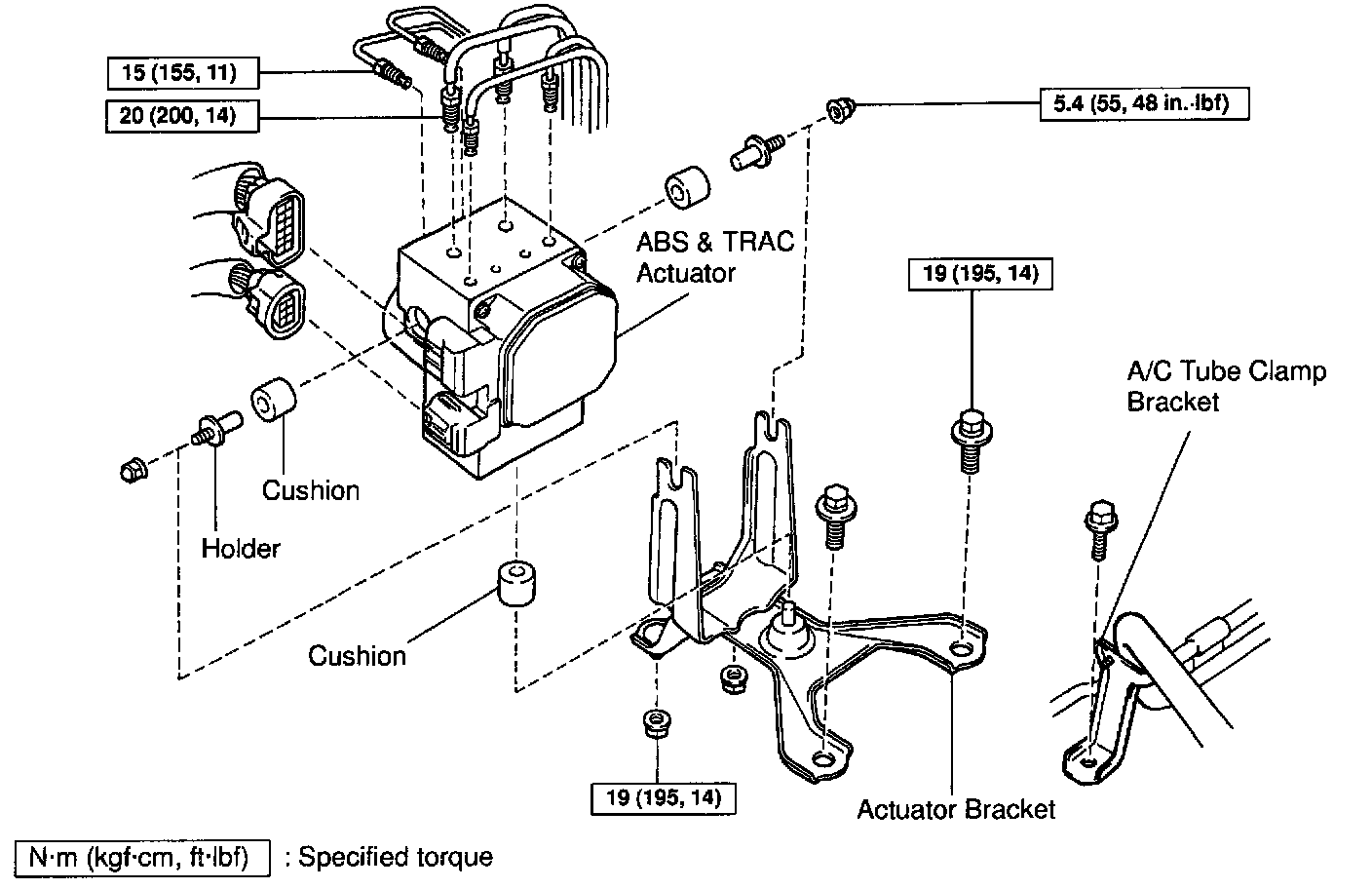 15 (155, 11)

20 (200, 14)

5.4 (55, 48 in.·lbf)

ABS & TRAC Actuator

19 (195, 14)

A/C Tube Clamp Bracket

Cushion

Holder

Cushion

19 (195, 14)

Actuator Bracket

N·m (kgf·cm, ft·lbf) : Specified torque