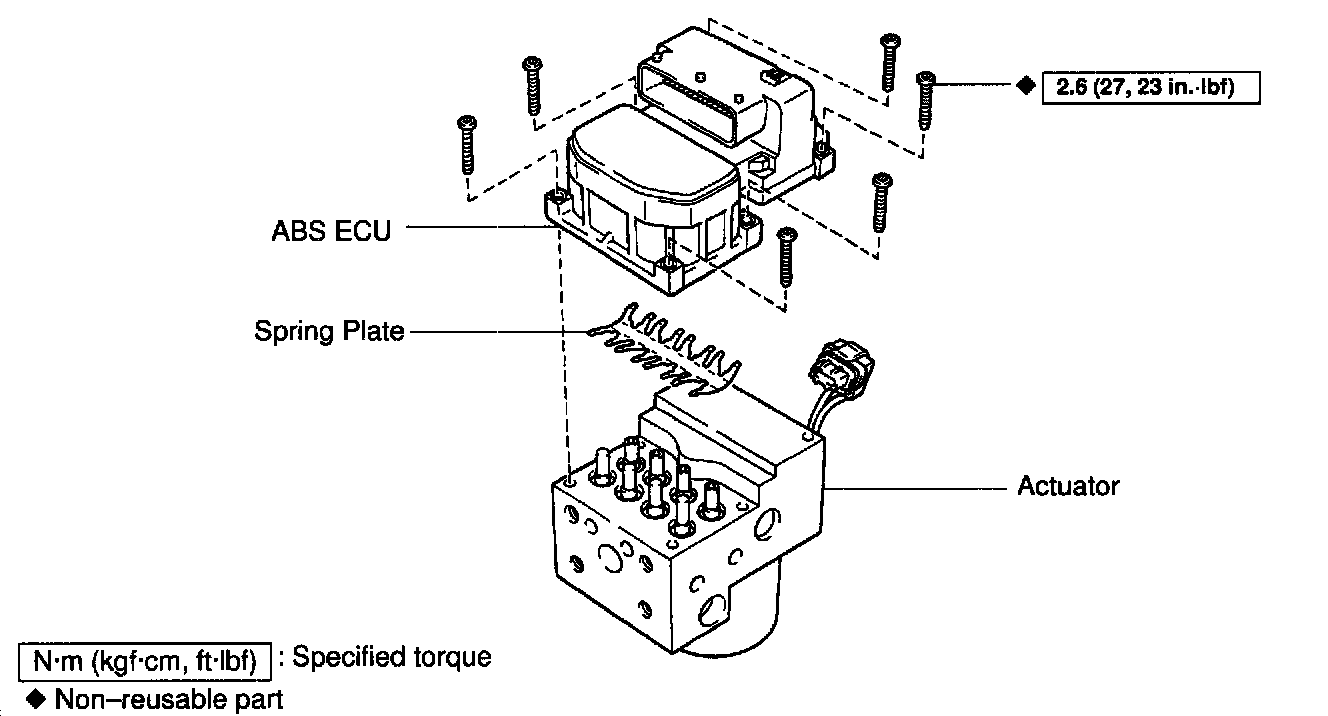 ◆ 2.6 (27, 23 in.·lbf)

ABS ECU

Spring Plate

Actuator

N·m (kgf·cm, ft·lbf) : Specified torque
◆ Non–reusable part