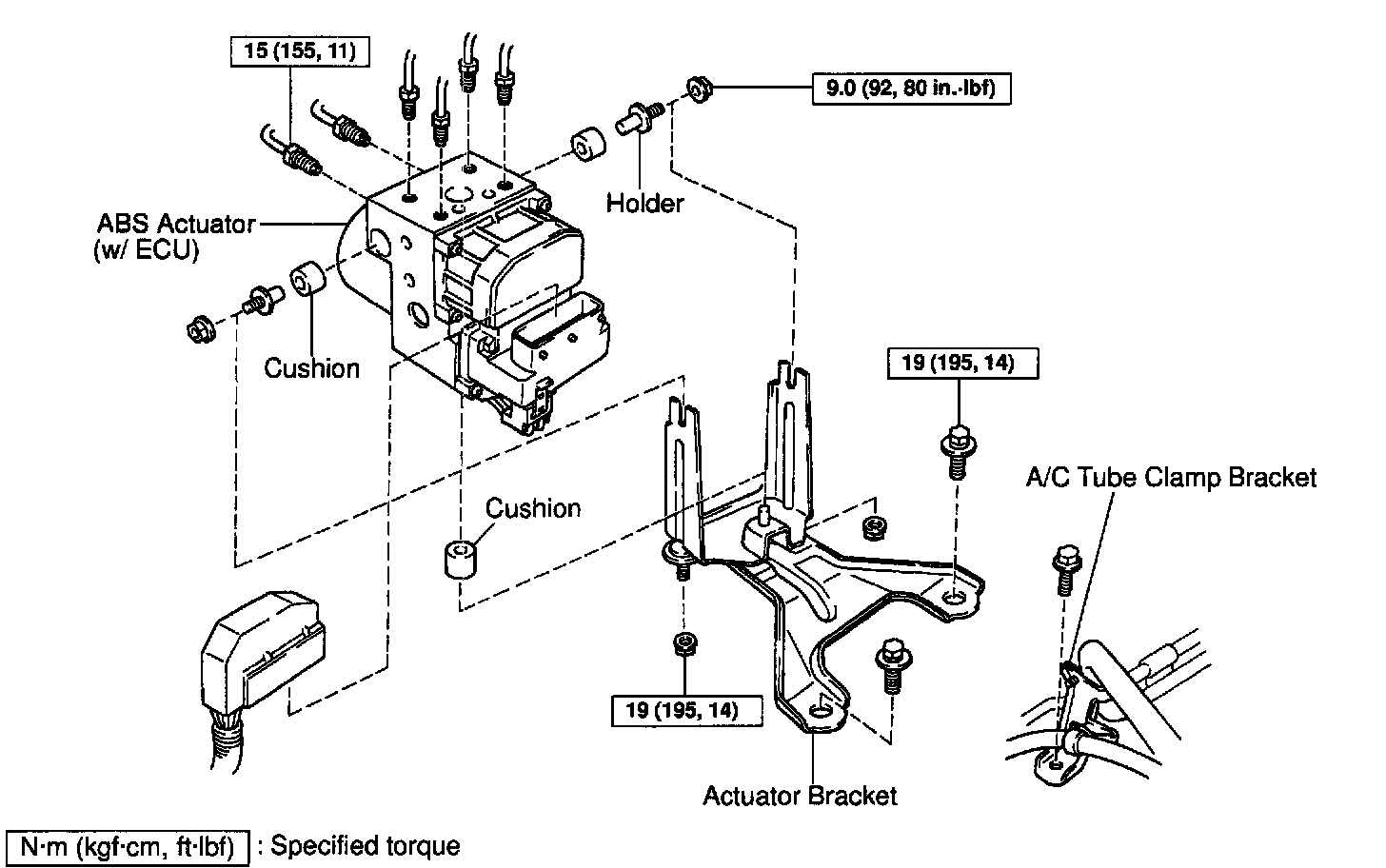 15 (155, 11)

9.0 (92, 80 in.·lbf)

Holder

ABS Actuator (w/ ECU)

Cushion

19 (195, 14)

A/C Tube Clamp Bracket

Cushion

19 (195, 14)

Actuator Bracket

N·m (kgf·cm, ft·lbf) : Specified torque