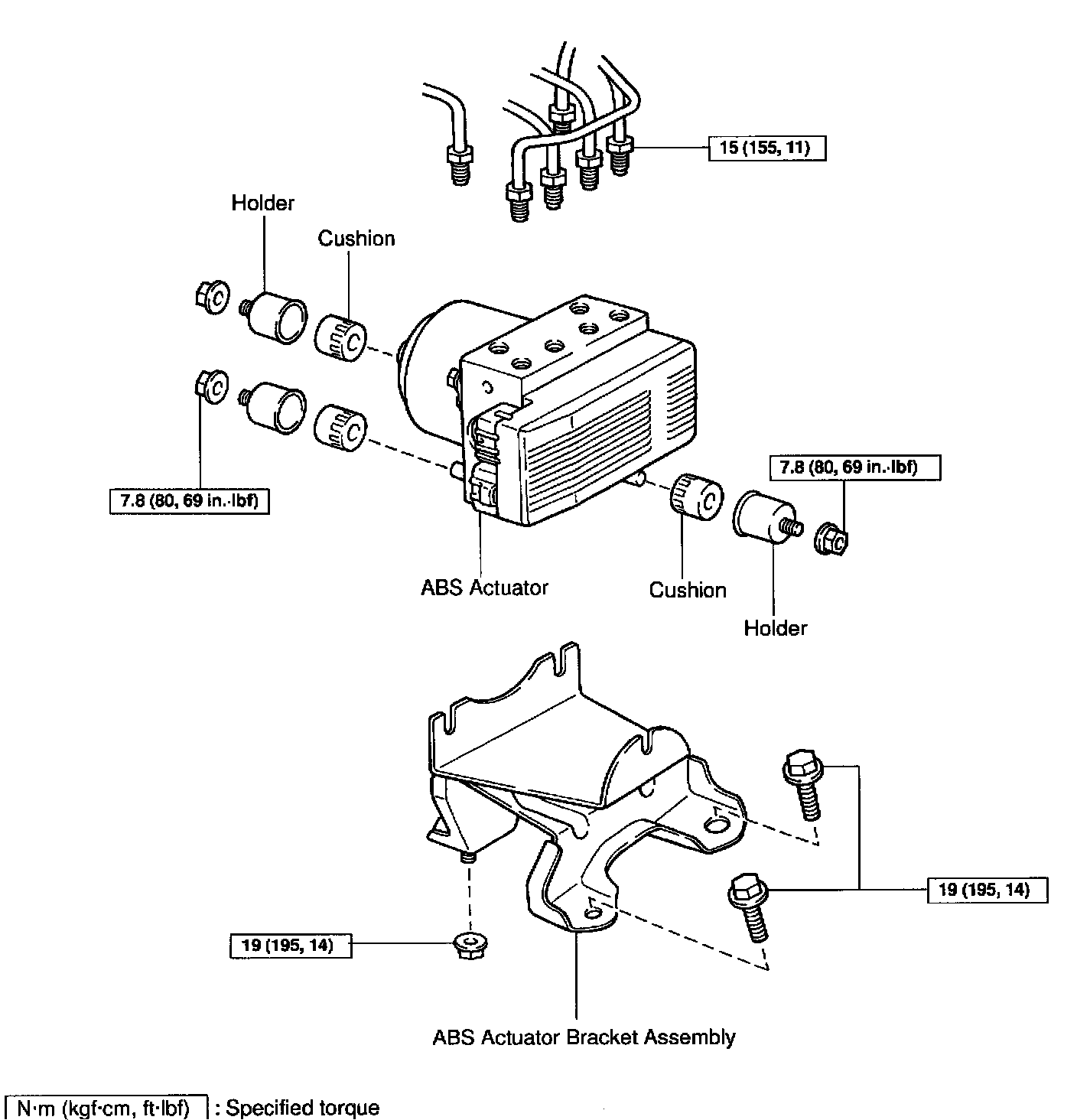 15 (155, 11)

Holder

Cushion

7.8 (80, 69 in.·lbf)

7.8 (80, 69 in.·lbf)

ABS Actuator

Cushion

Holder

19 (195, 14)

19 (195, 14)

ABS Actuator Bracket Assembly

N·m (kgf·cm, ft·lbf) : Specified torque