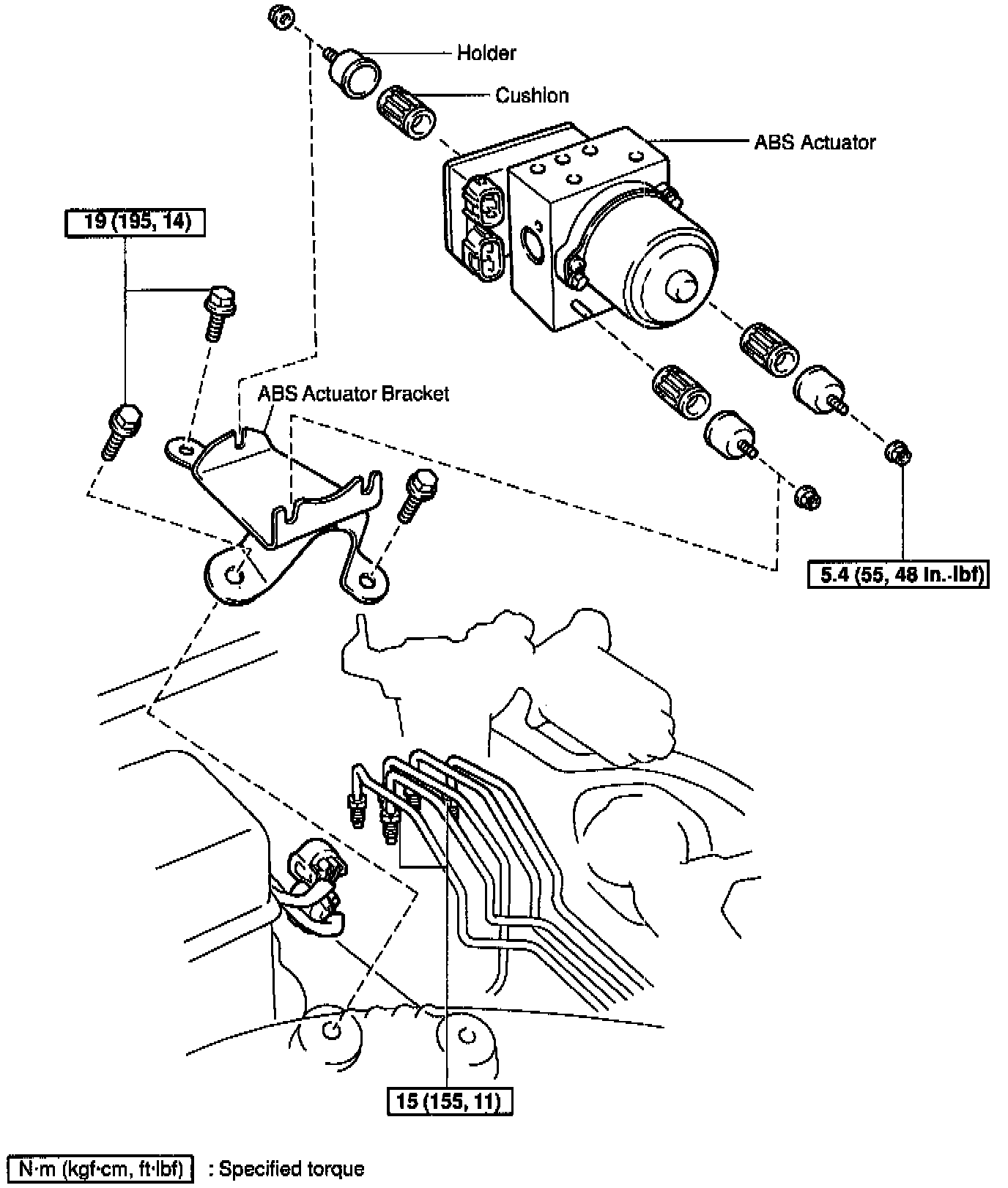 Holder

Cushion

ABS Actuator

19 (195, 14)

ABS Actuator Bracket

5.4 (55, 48 in.·lbf)

15 (155, 11)

N·m (kgf·cm, ft·lbf) : Specified torque