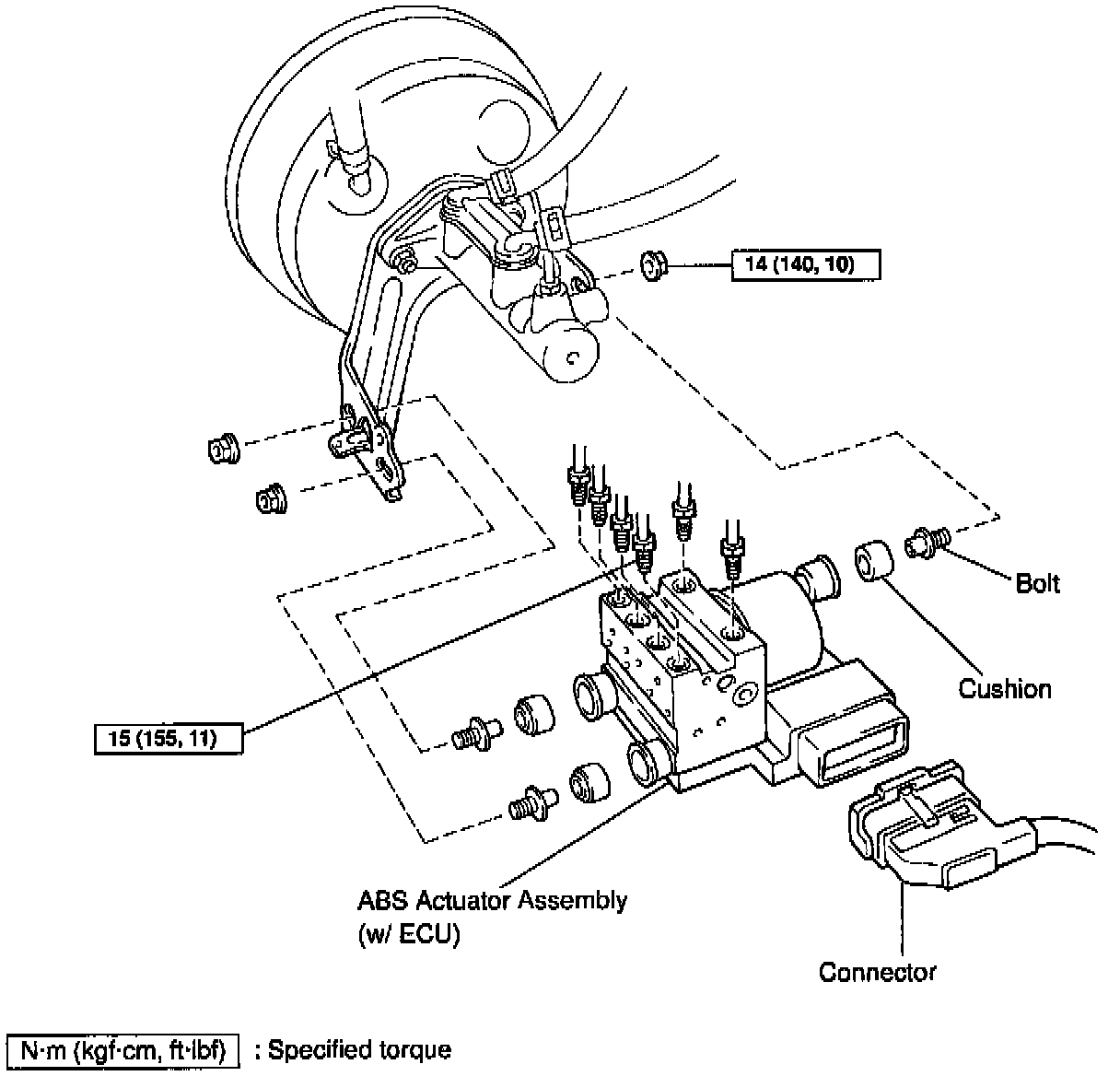 14 (140, 10)

Bolt

Cushion

15 (155, 11)

ABS Actuator Assembly
(w/ ECU)

Connector

N·m (kgf·cm, ft·lbf) : Specified torque