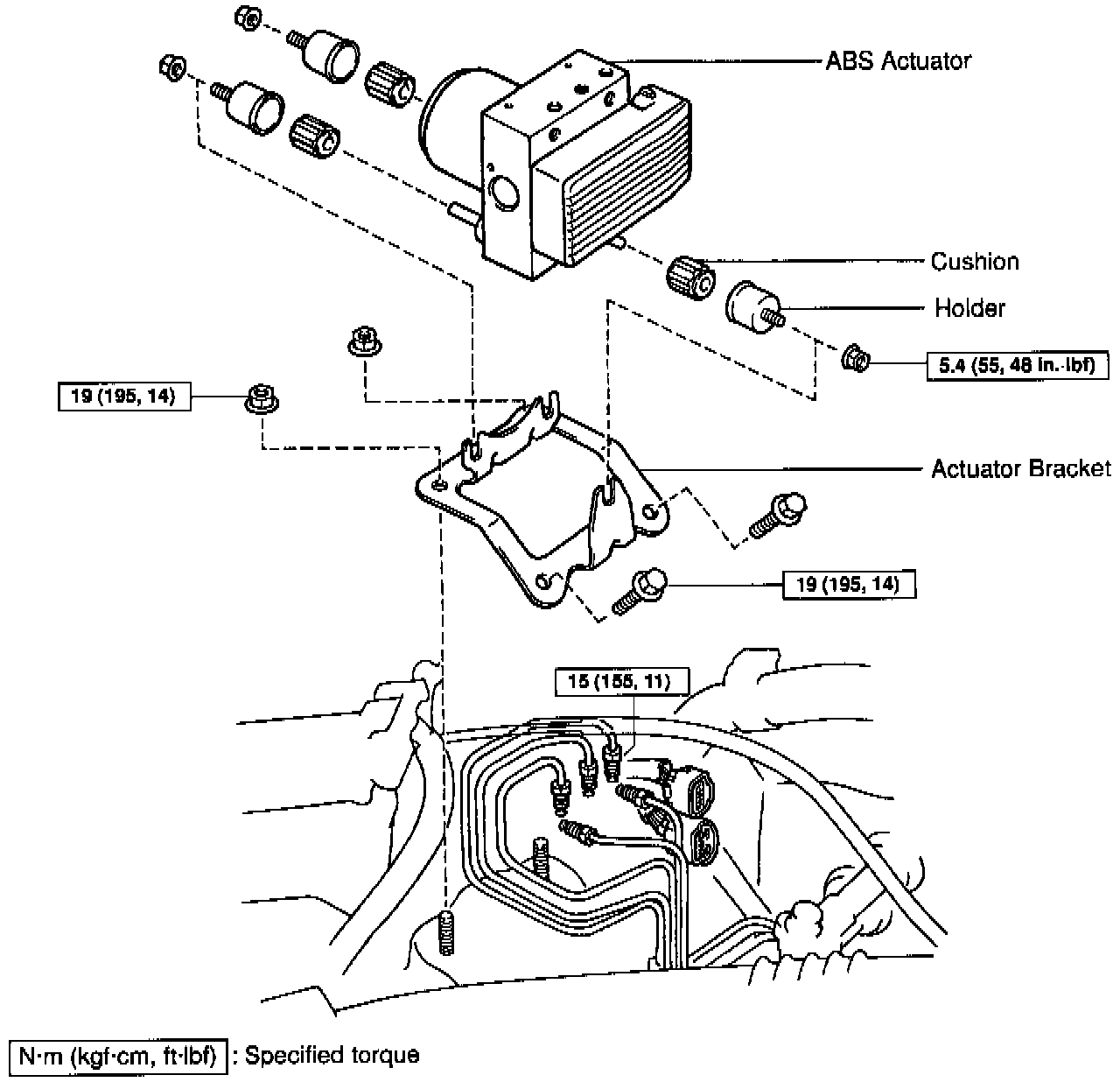 ABS Actuator

Cushion

Holder

5.4 (55, 48 in.·lbf)

19 (195, 14)

Actuator Bracket

19 (195, 14)

15 (155, 11)

N·m (kgf·cm, ft·lbf) : Specified torque