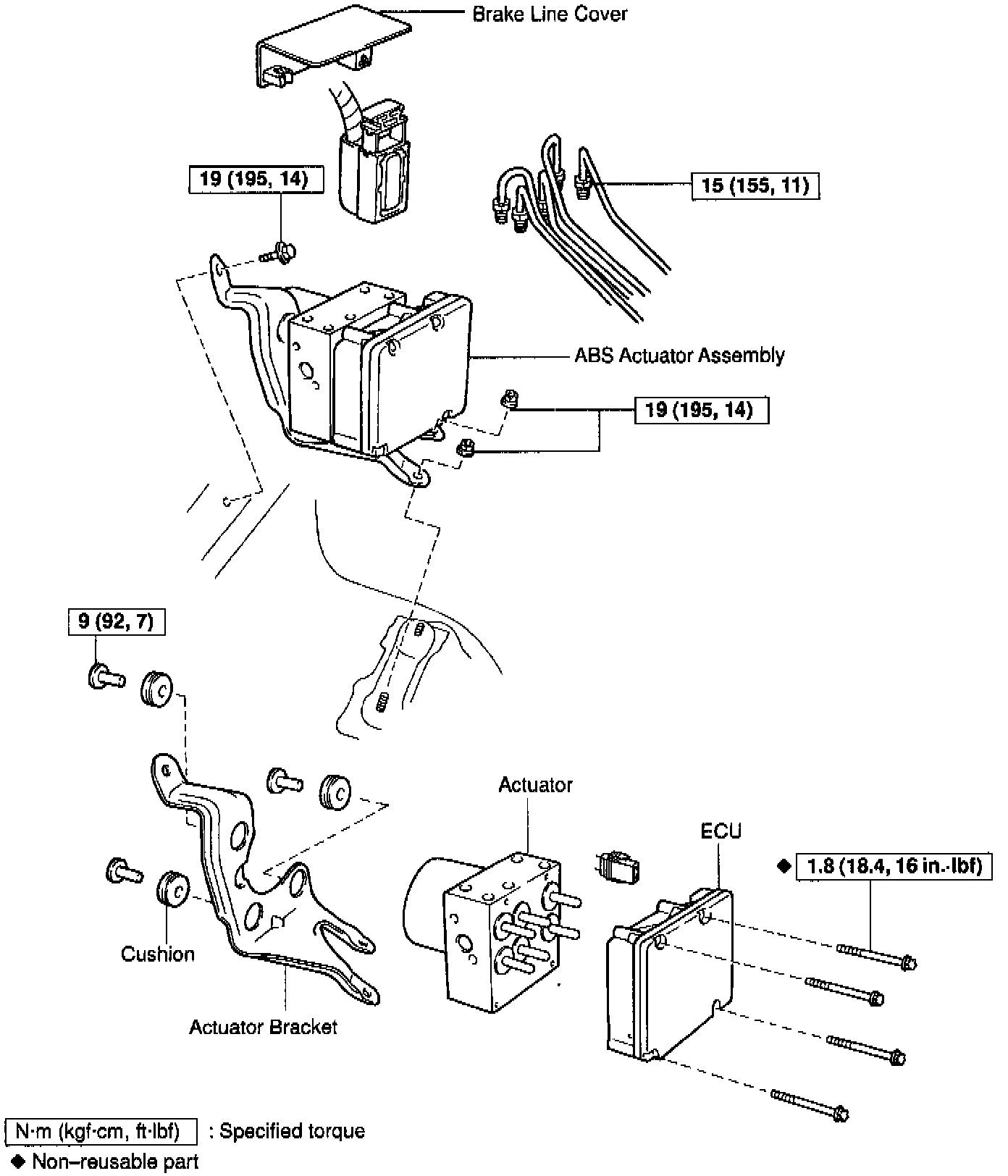 Brake Line Cover

19 (195, 14)

15 (155, 11)

ABS Actuator Assembly

19 (195, 14)

9 (92, 7)

Actuator

ECU

◆ 1.8 (18.4, 16 in.·lbf)

Cushion

Actuator Bracket

N·m (kgf·cm, ft·lbf) : Specified torque

◆ Non–reusable part