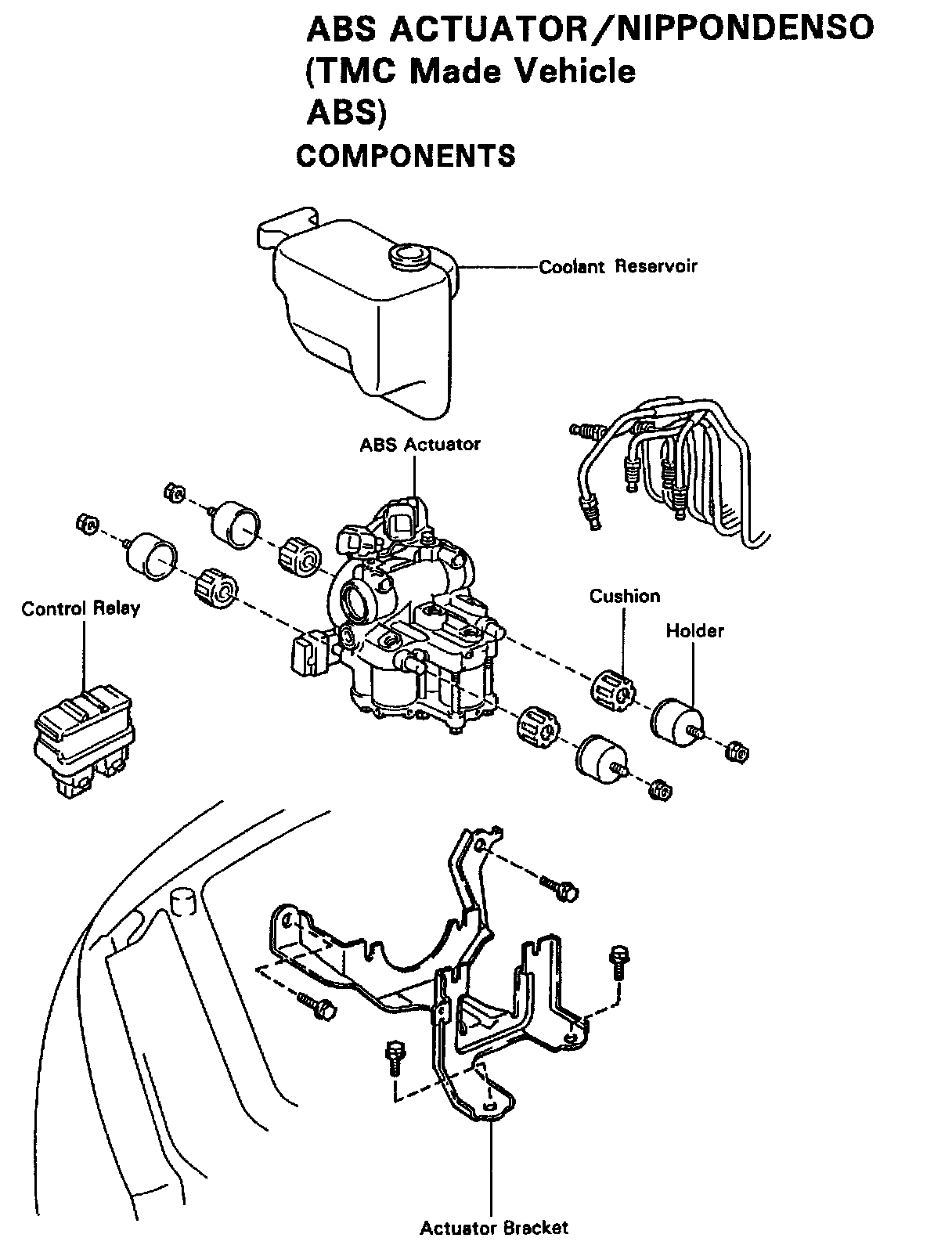 ABS ACTUATOR/NIPPONDENSO (TMC Made Vehicle ABS)

COMPONENTS

Coolant Reservoir

ABS Actuator

Control Relay

Cushion

Holder

Actuator Bracket