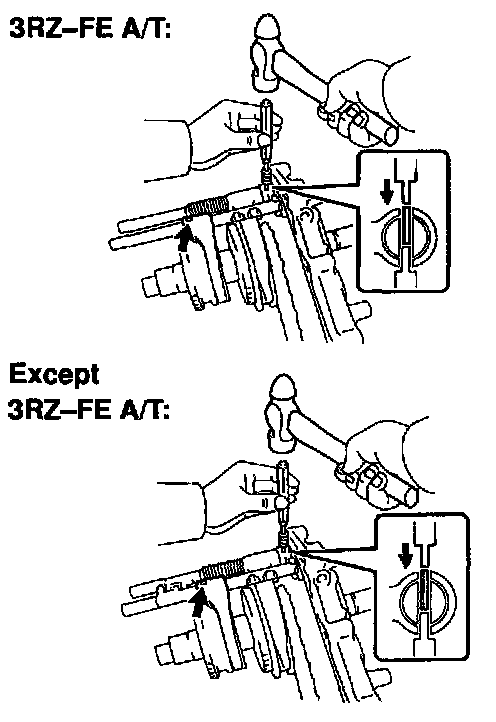 3RZ–FE A/T:

Except
3RZ–FE A/T: