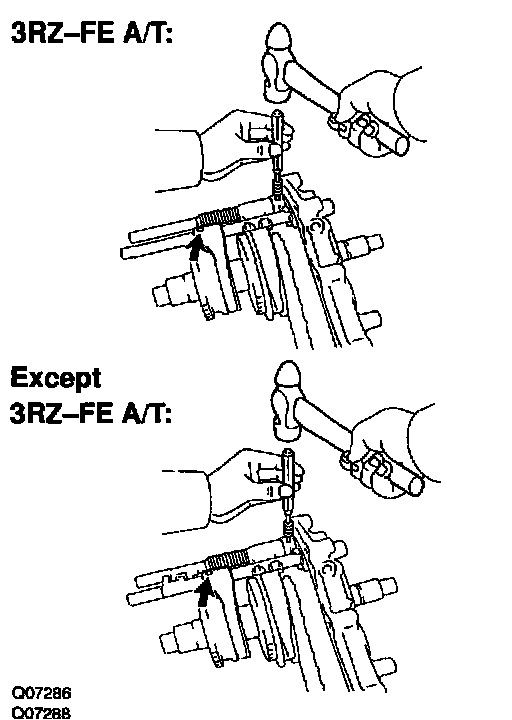 3RZ–FE A/T:

Except
3RZ–FE A/T:

Q07286
Q07288