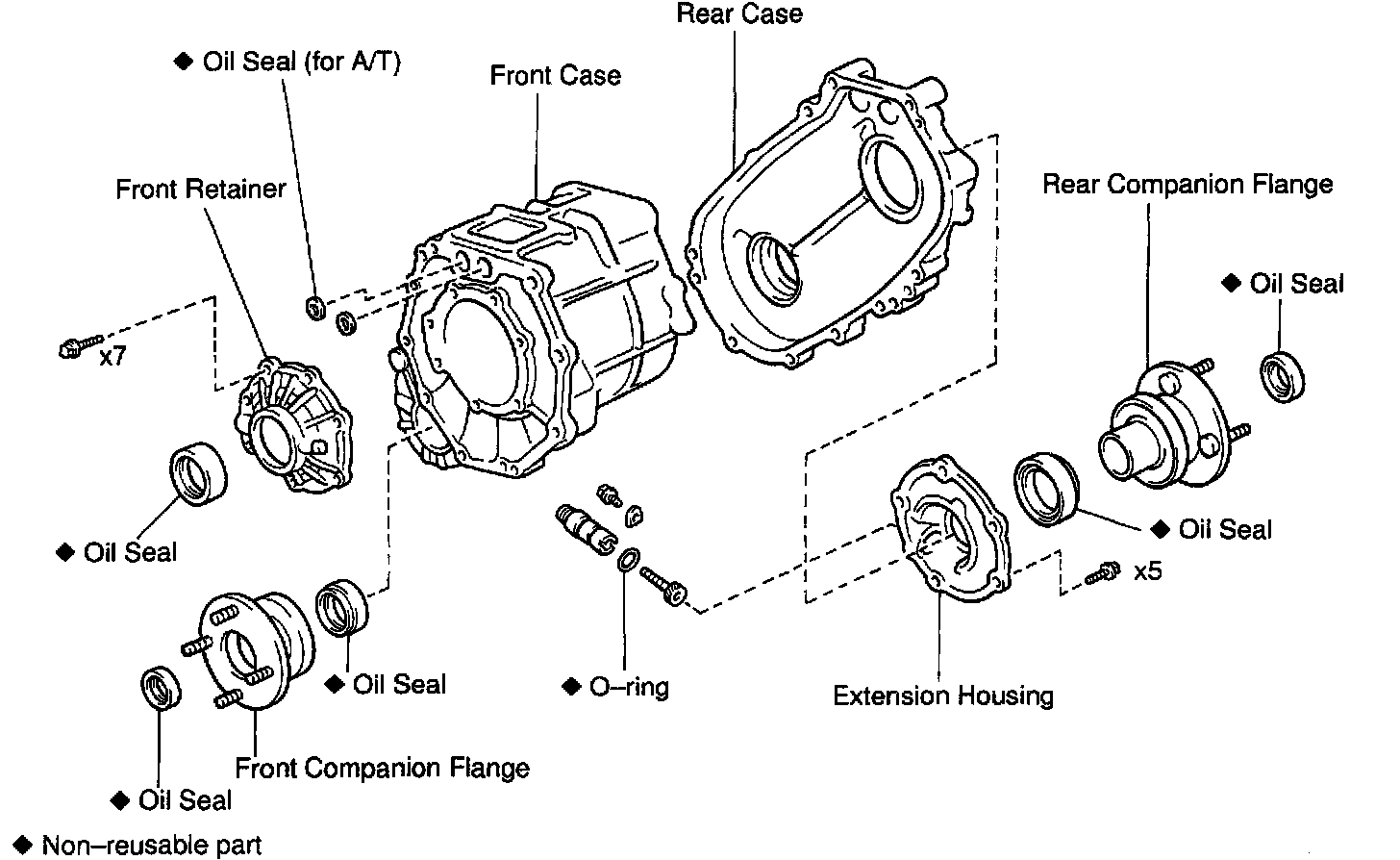 Rear Case
◆ Oil Seal (for A/T)
Front Case
Front Retainer
Rear Companion Flange
◆ Oil Seal
x7
◆ Oil Seal
◆ Oil Seal
x5
◆ Oil Seal
◆ O–ring
Extension Housing
Front Companion Flange
◆ Oil Seal
◆ Non–reusable part