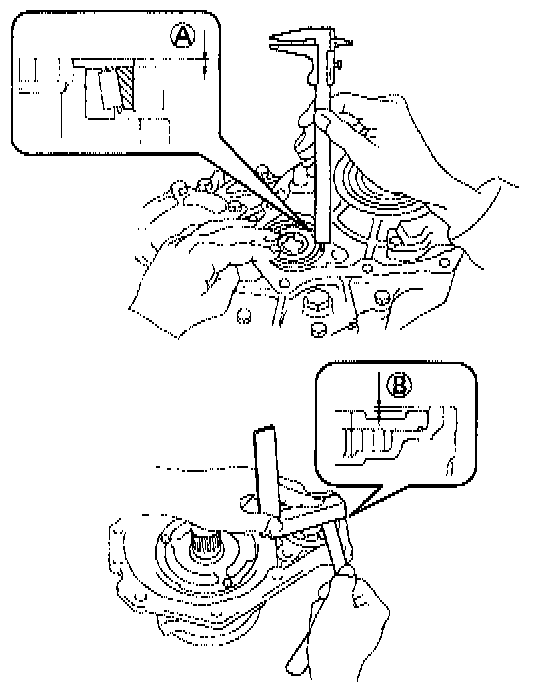 A

B