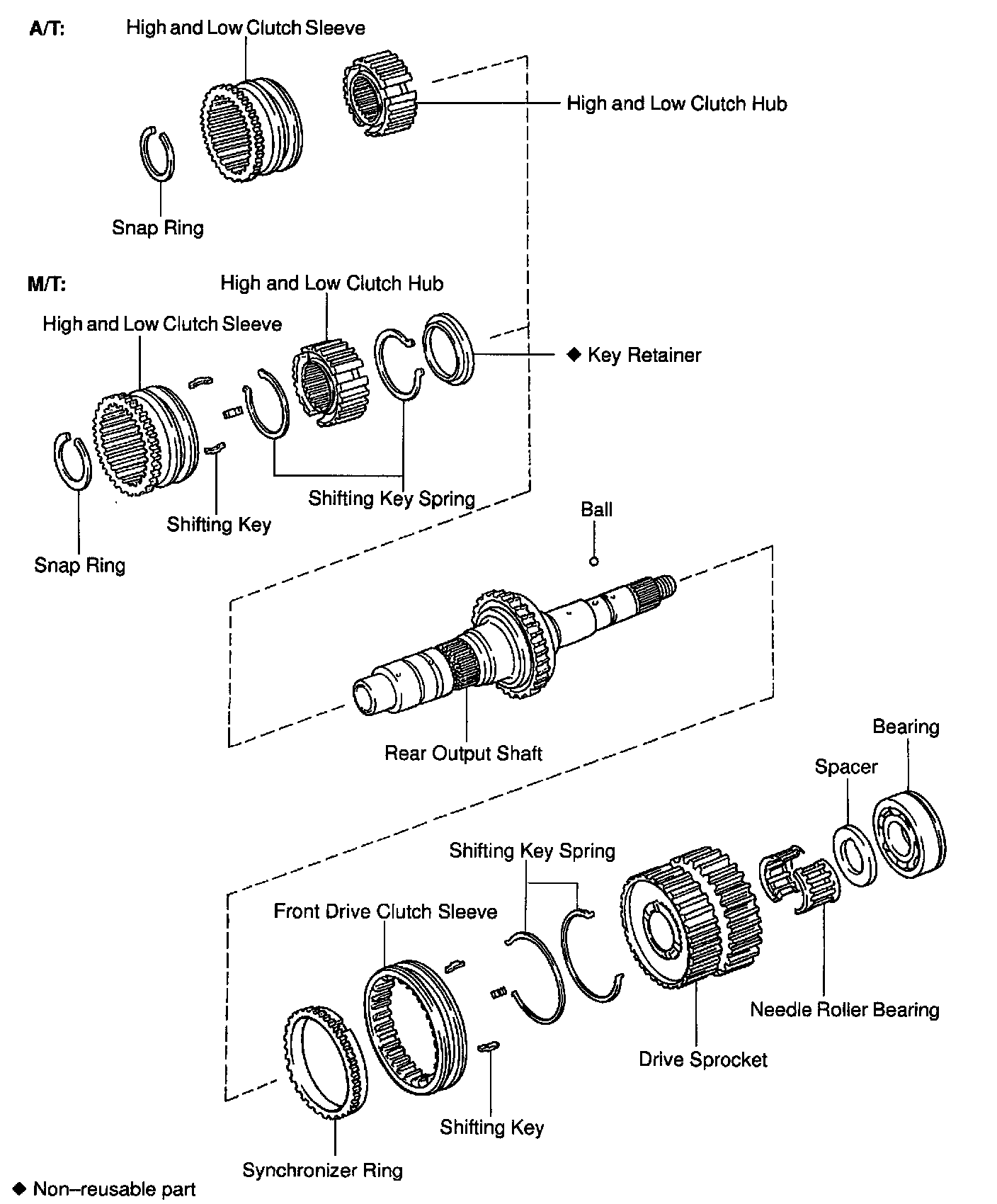 A/T:
High and Low Clutch Sleeve
High and Low Clutch Hub
Snap Ring

M/T:
High and Low Clutch Hub
High and Low Clutch Sleeve
◆ Key Retainer
Shifting Key Spring
Shifting Key
Snap Ring

Ball
Rear Output Shaft

Bearing
Spacer
Shifting Key Spring
Front Drive Clutch Sleeve
Needle Roller Bearing
Drive Sprocket
Shifting Key
Synchronizer Ring

◆ Non–reusable part