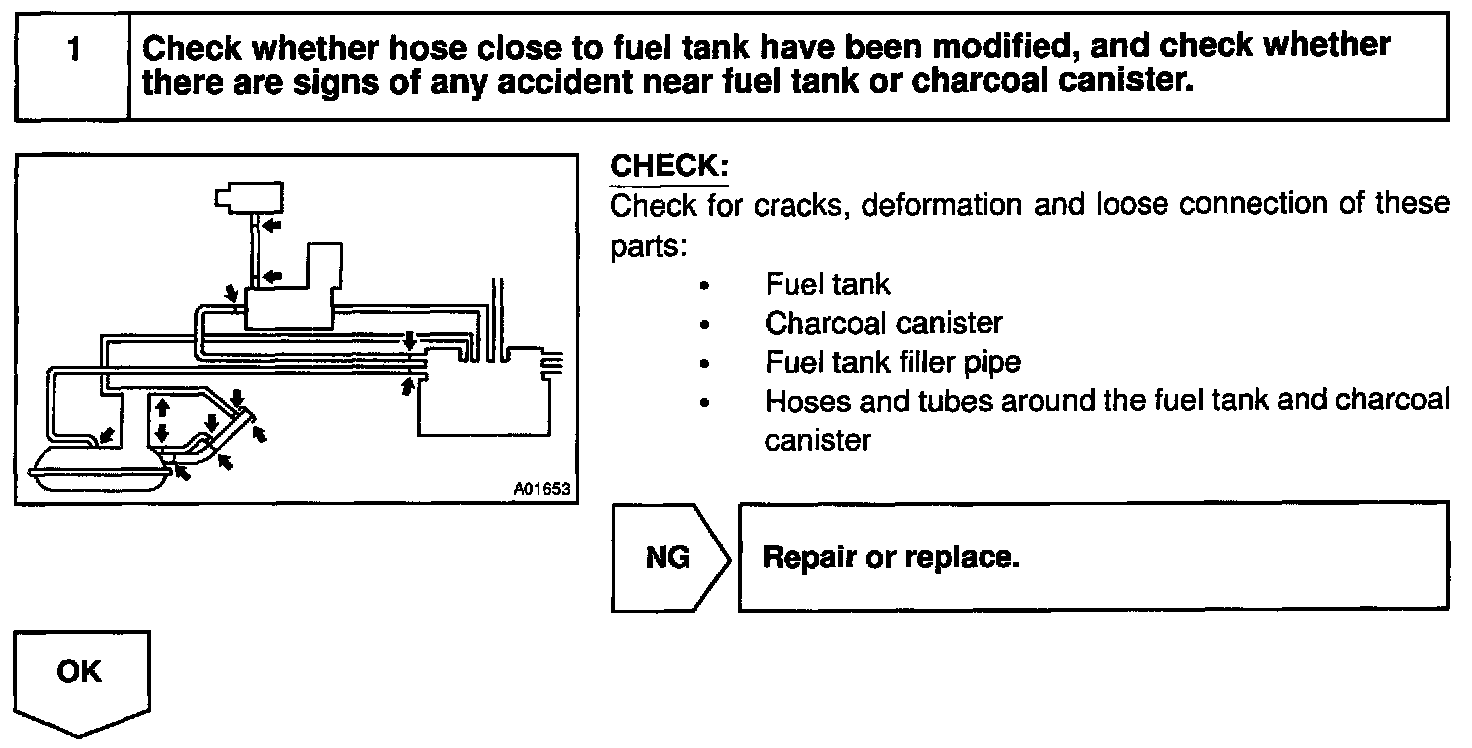 1

Check whether hose close to fuel tank have been modified, and check whether there are signs of any accident near fuel tank or charcoal canister.

A01653

CHECK:
Check for cracks, deformation and loose connection of these parts:
• Fuel tank
• Charcoal canister
• Fuel tank filler pipe
• Hoses and tubes around the fuel tank and charcoal canister

NG

Repair or replace.

OK