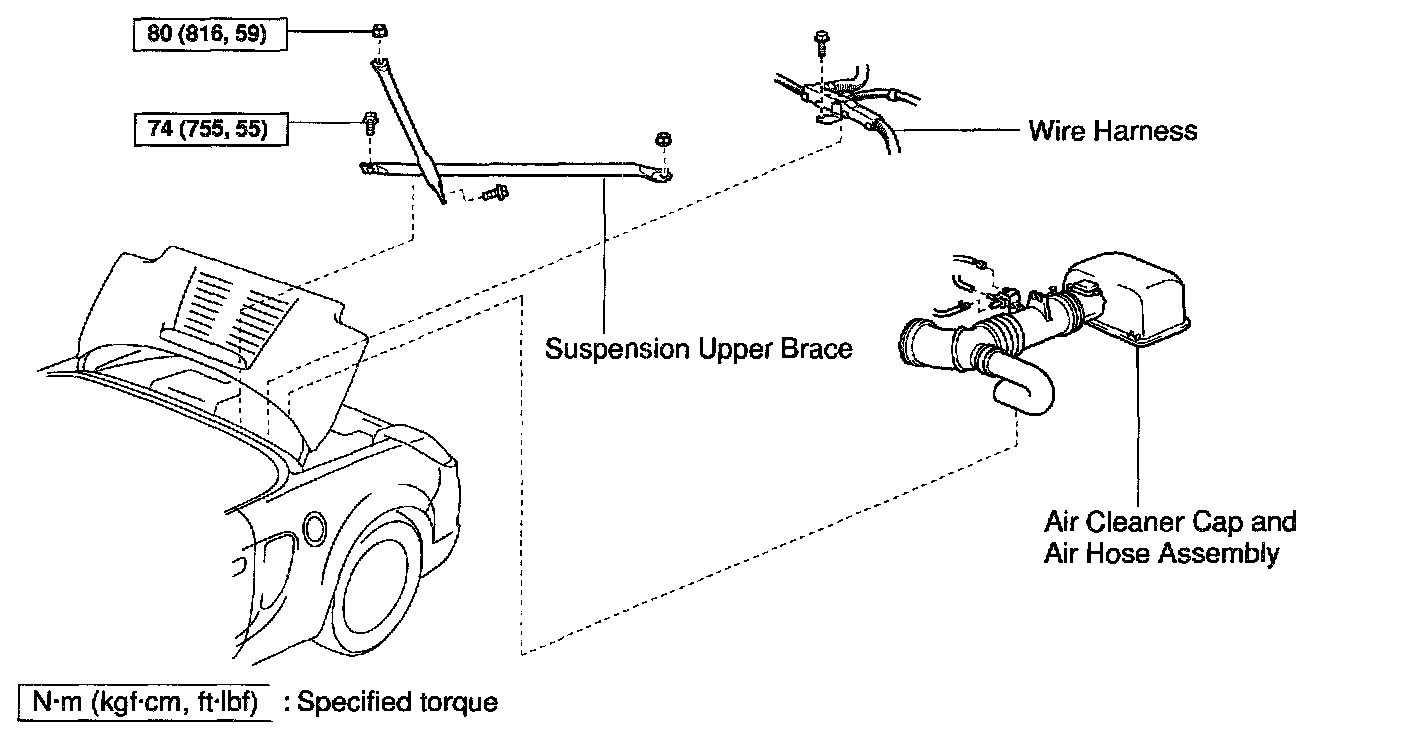 80 (816, 59)

74 (755, 55)

Wire Harness

Suspension Upper Brace

Air Cleaner Cap and Air Hose Assembly

N·m (kgf·cm, ft·lbf) : Specified torque