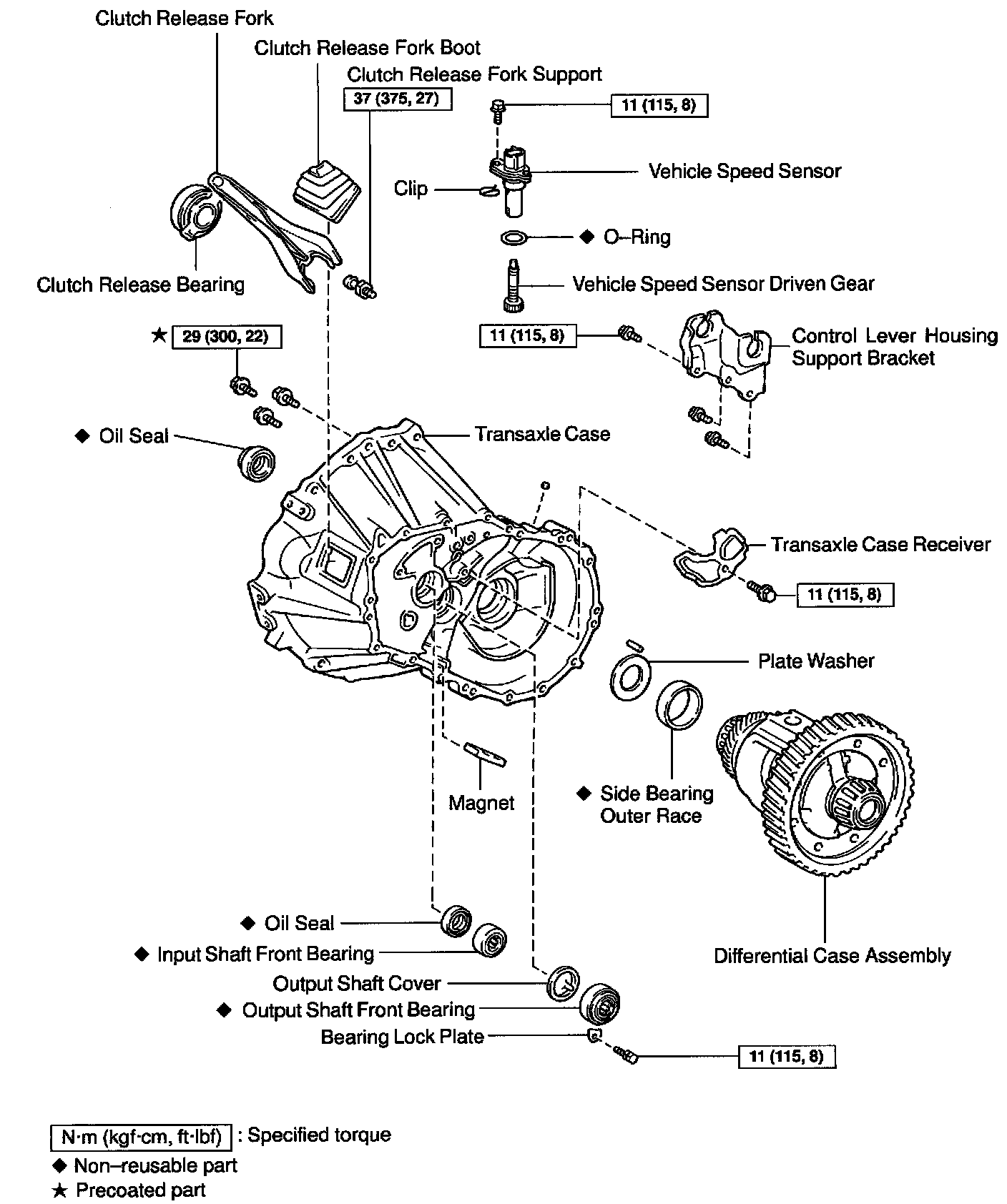 Clutch Release Fork

Clutch Release Fork Boot

Clutch Release Fork Support

37 (375, 27)

11 (115, 8)

Vehicle Speed Sensor

Clip

◆ O–Ring

Clutch Release Bearing

Vehicle Speed Sensor Driven Gear

★ 29 (300, 22)

11 (115, 8)

Control Lever Housing Support Bracket

◆ Oil Seal

Transaxle Case

Transaxle Case Receiver

11 (115, 8)

Plate Washer

Magnet

◆ Side Bearing Outer Race

◆ Oil Seal

◆ Input Shaft Front Bearing

Differential Case Assembly

Output Shaft Cover

◆ Output Shaft Front Bearing

Bearing Lock Plate

11 (115, 8)

N·m (kgf·cm, ft·lbf) : Specified torque

◆ Non–reusable part

★ Precoated part