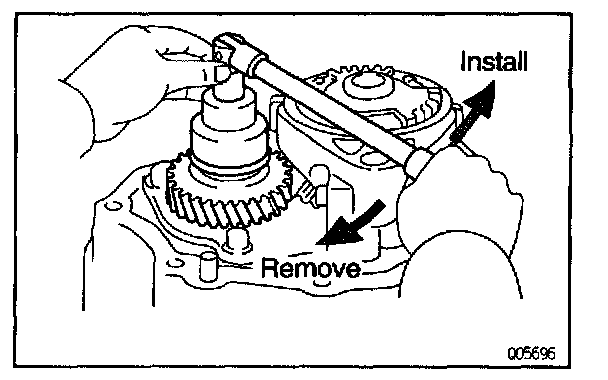 Install

Remove

Q05696