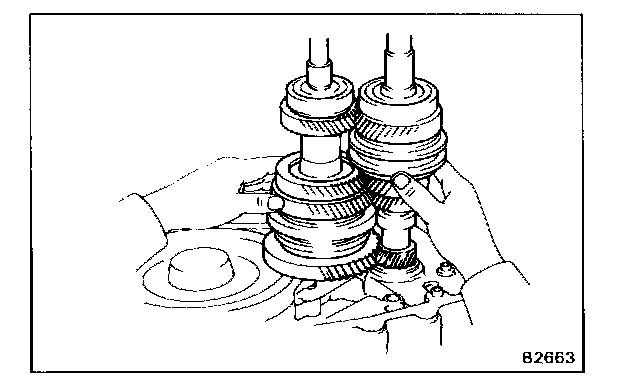 82663