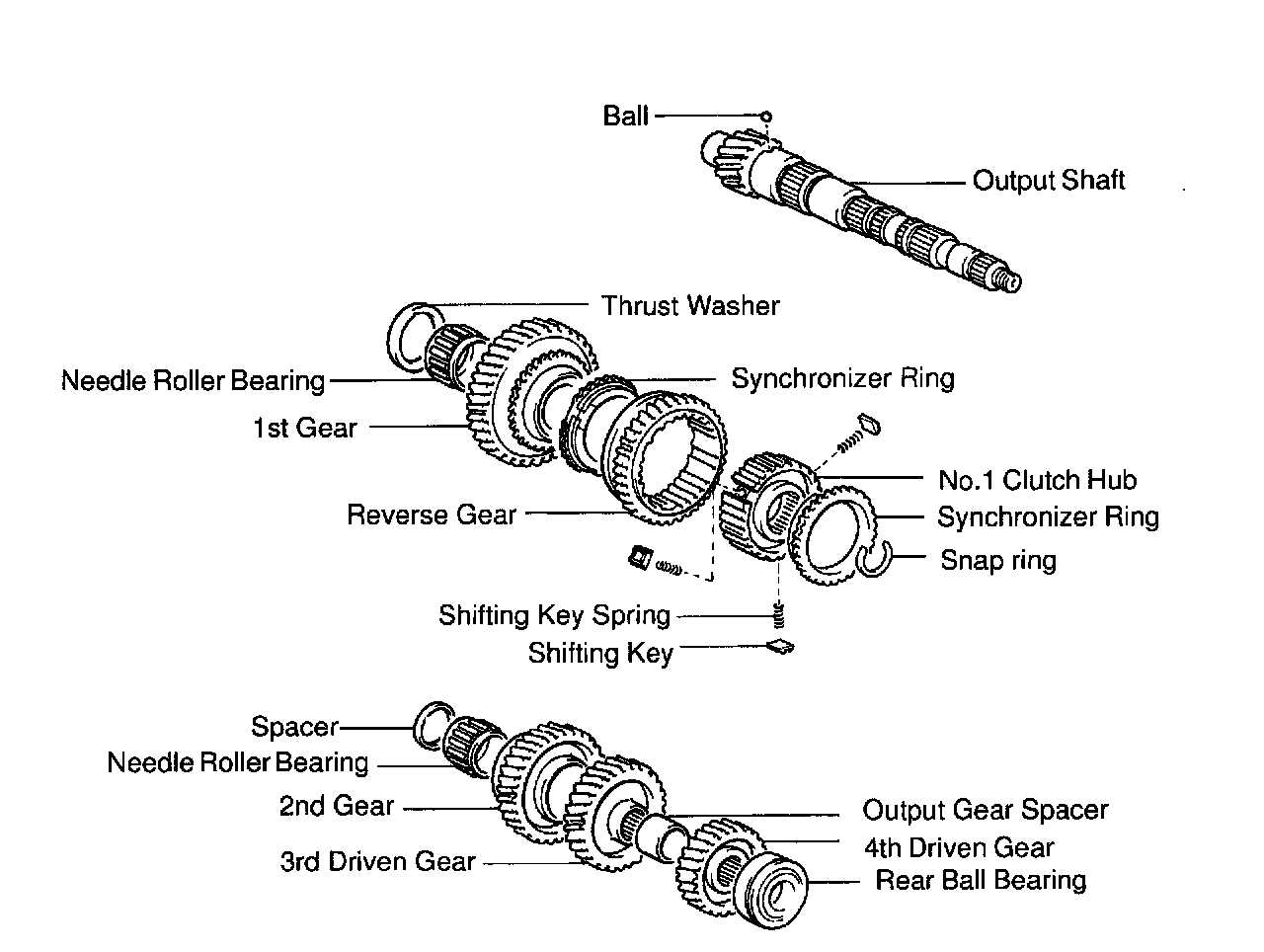 Ball
Output Shaft
Thrust Washer
Needle Roller Bearing
Synchronizer Ring
1st Gear
No.1 Clutch Hub
Reverse Gear
Synchronizer Ring
Snap ring
Shifting Key Spring
Shifting Key
Spacer
Needle Roller Bearing
2nd Gear
Output Gear Spacer
4th Driven Gear
3rd Driven Gear
Rear Ball Bearing