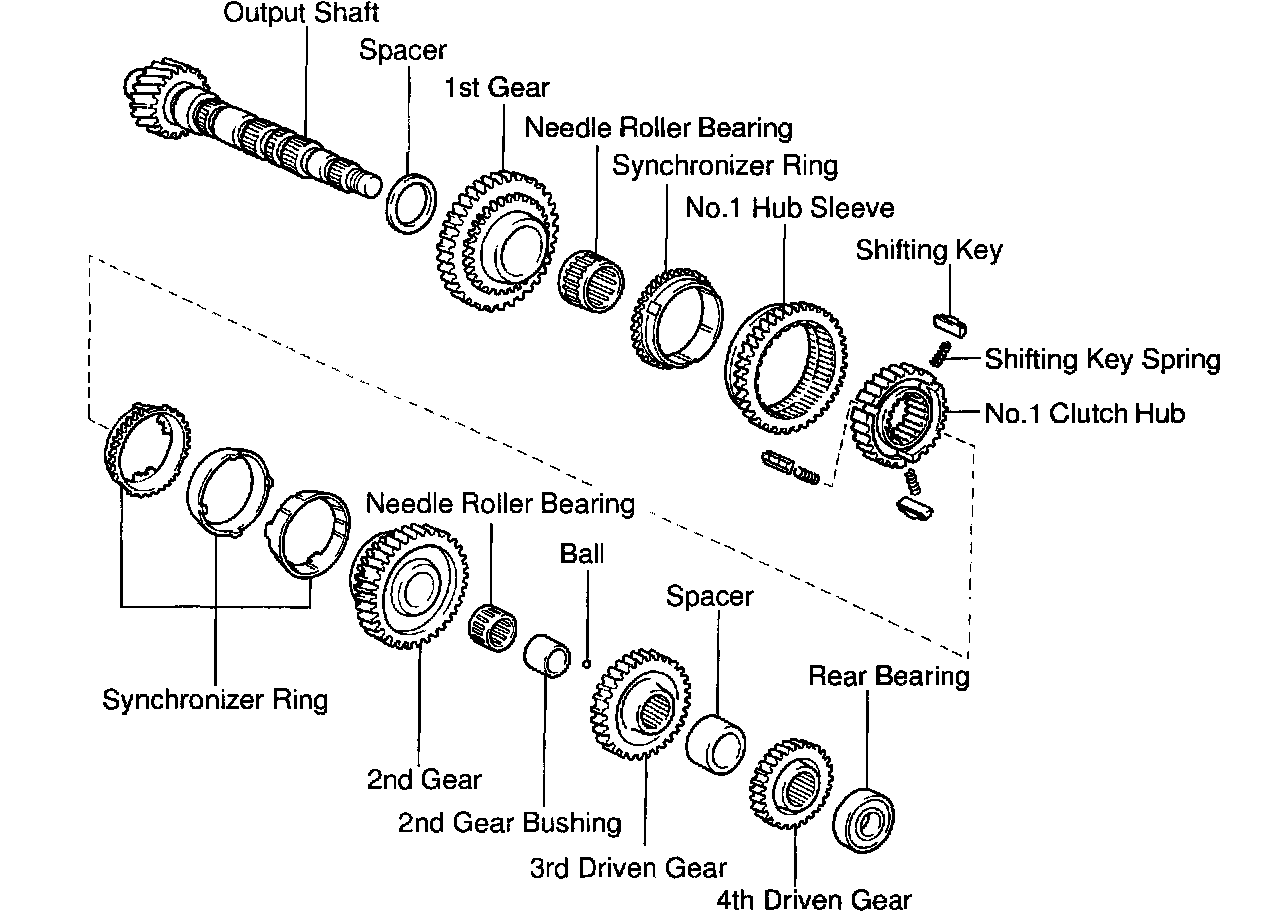 Output Shaft
Spacer
1st Gear
Needle Roller Bearing
Synchronizer Ring
No.1 Hub Sleeve
Shifting Key
Shifting Key Spring
No.1 Clutch Hub
Needle Roller Bearing
Ball
Spacer
Rear Bearing
Synchronizer Ring
2nd Gear
2nd Gear Bushing
3rd Driven Gear
4th Driven Gear