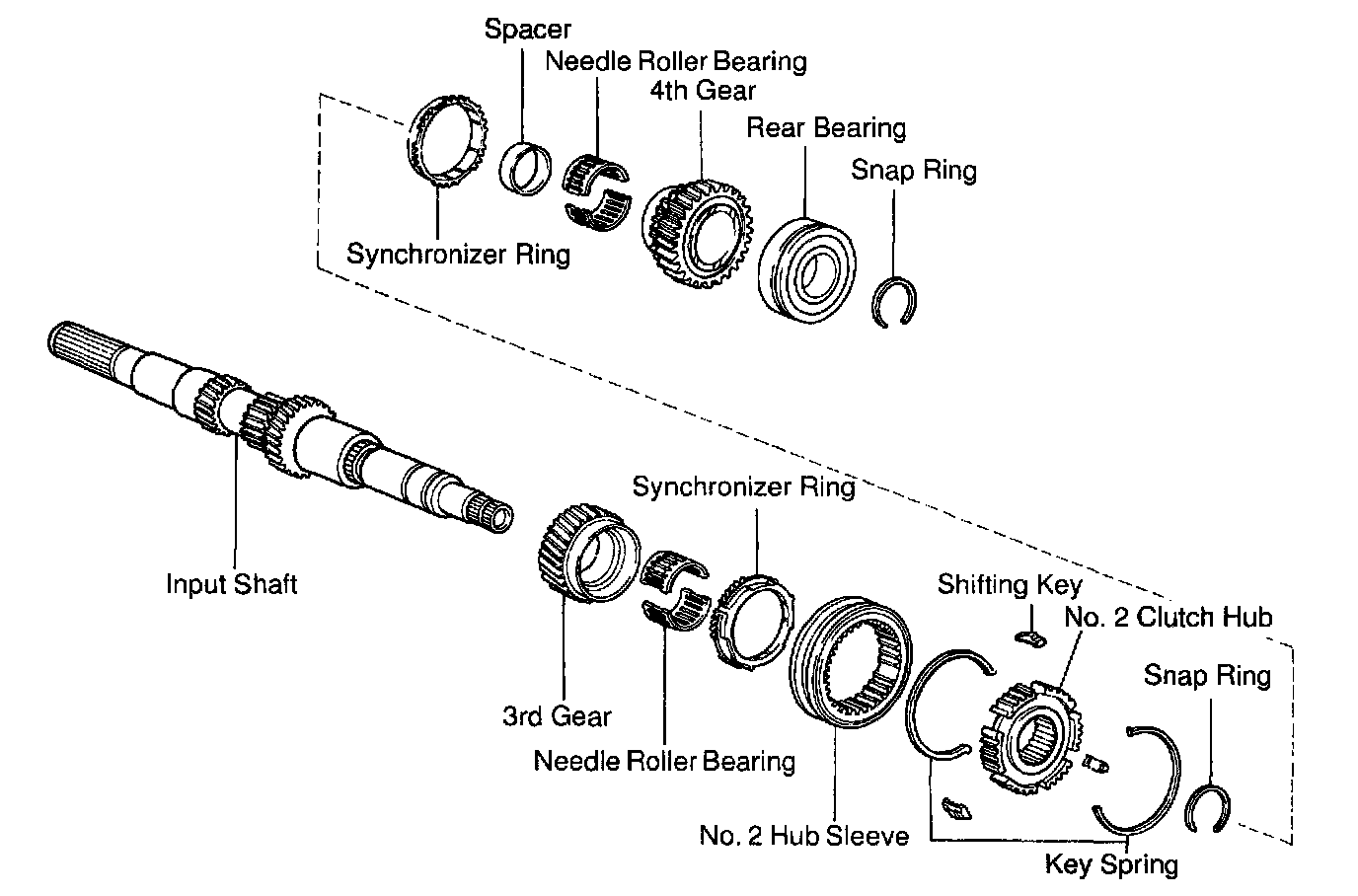 Spacer
Needle Roller Bearing
4th Gear
Rear Bearing
Snap Ring
Synchronizer Ring
Input Shaft
Synchronizer Ring
Shifting Key
No. 2 Clutch Hub
Snap Ring
3rd Gear
Needle Roller Bearing
No. 2 Hub Sleeve
Key Spring