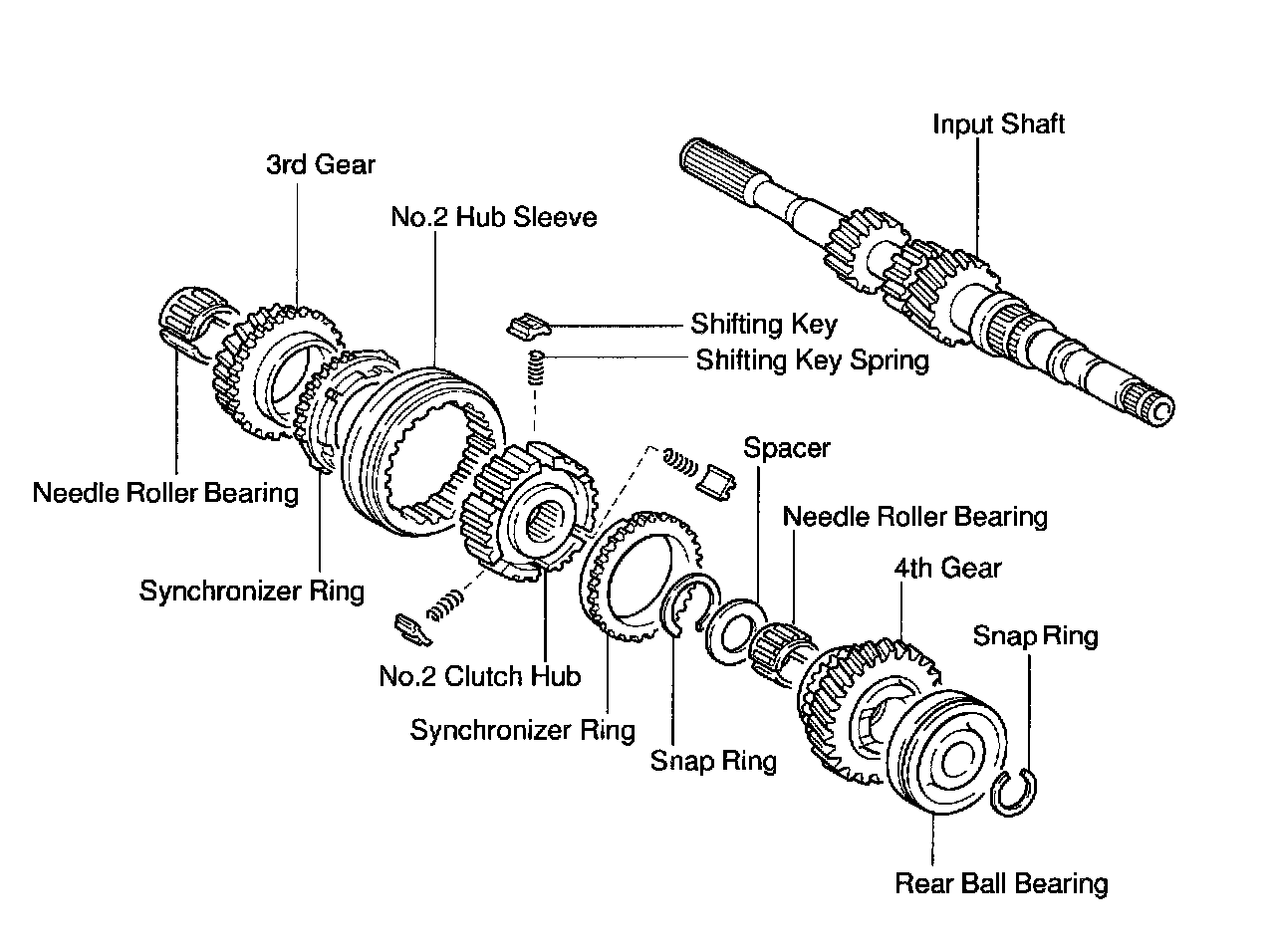 Input Shaft
3rd Gear
No.2 Hub Sleeve
Shifting Key
Shifting Key Spring
Spacer
Needle Roller Bearing
Needle Roller Bearing
4th Gear
Synchronizer Ring
Snap Ring
No.2 Clutch Hub
Synchronizer Ring
Snap Ring
Rear Ball Bearing