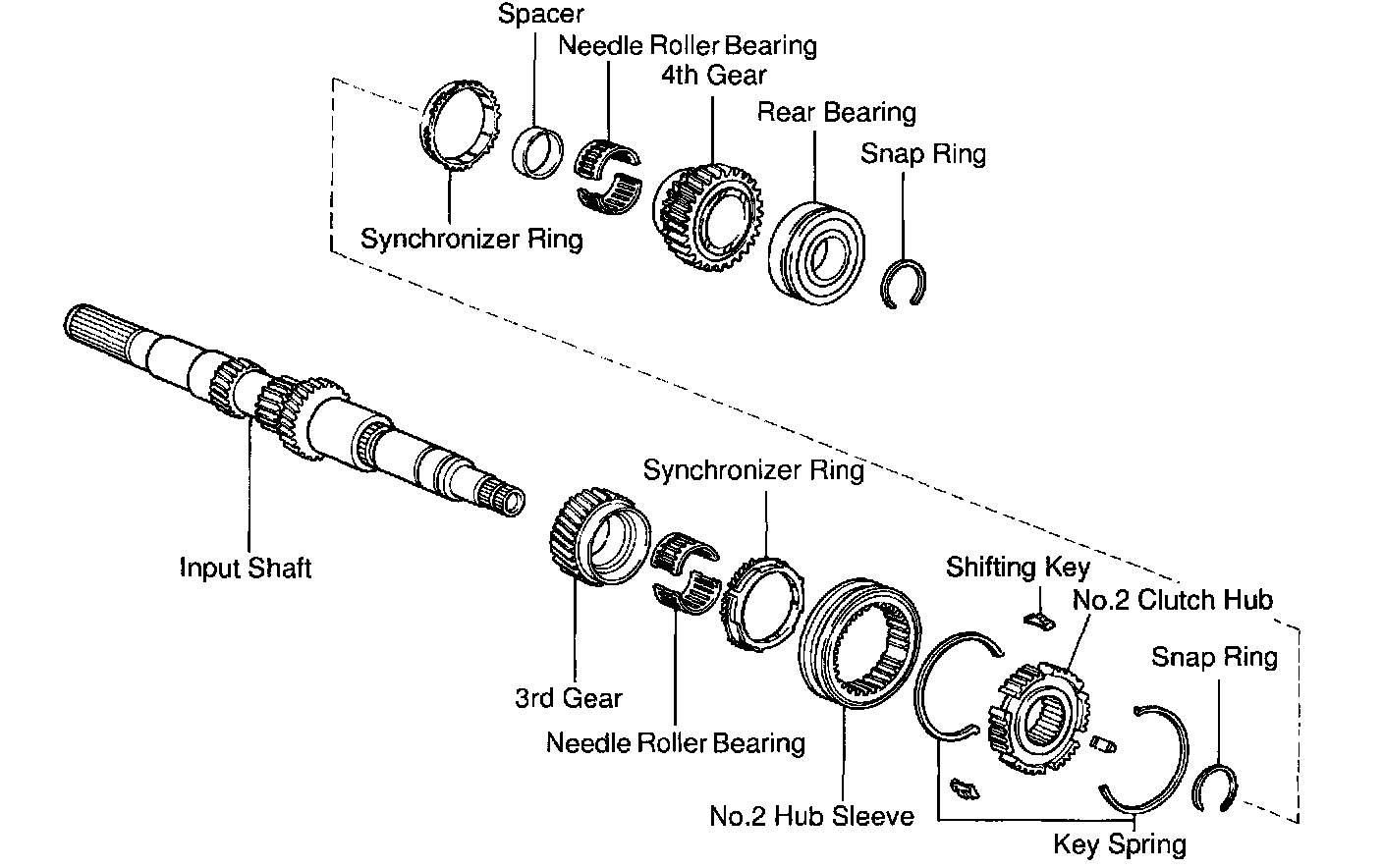 Spacer
Needle Roller Bearing
4th Gear
Rear Bearing
Snap Ring
Synchronizer Ring
Input Shaft
Synchronizer Ring
Shifting Key
No.2 Clutch Hub
Snap Ring
3rd Gear
Needle Roller Bearing
No.2 Hub Sleeve
Key Spring