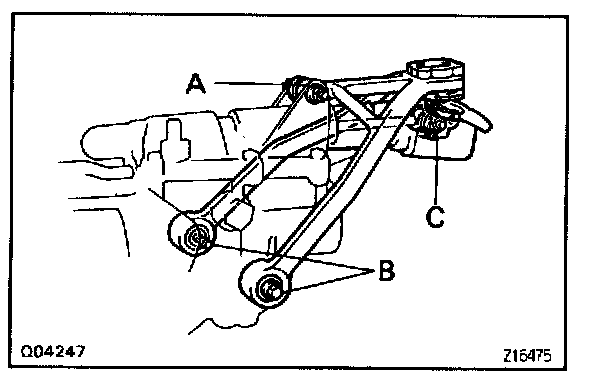 A

C

B

Q04247

Z16475