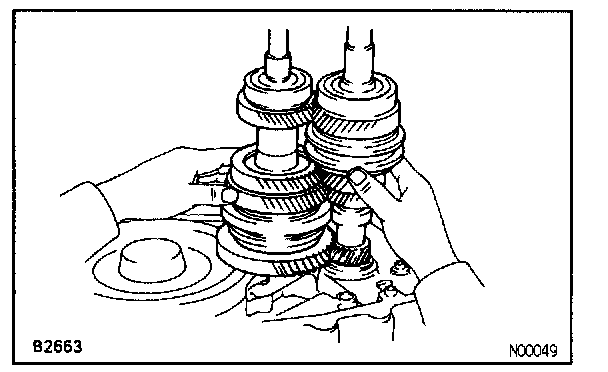 B2663

N00049