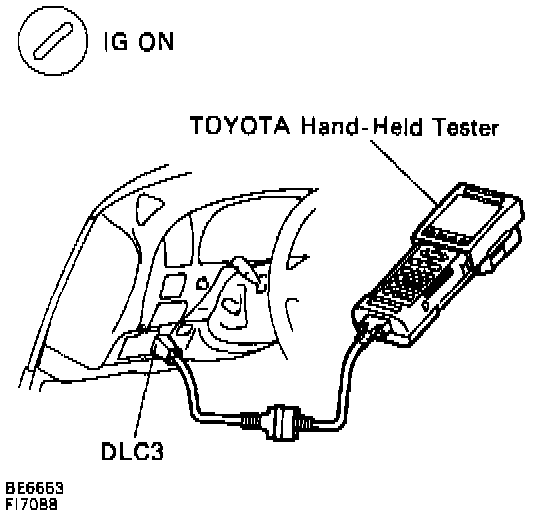 IG ON

TOYOTA Hand-Held Tester

DLC3

BE6653
FI7088