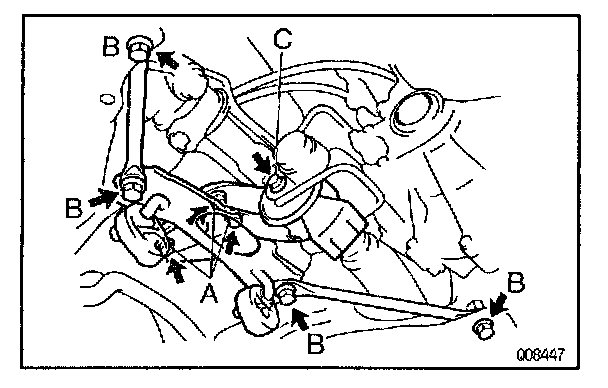 B
C
B
A
B
B
Q08447