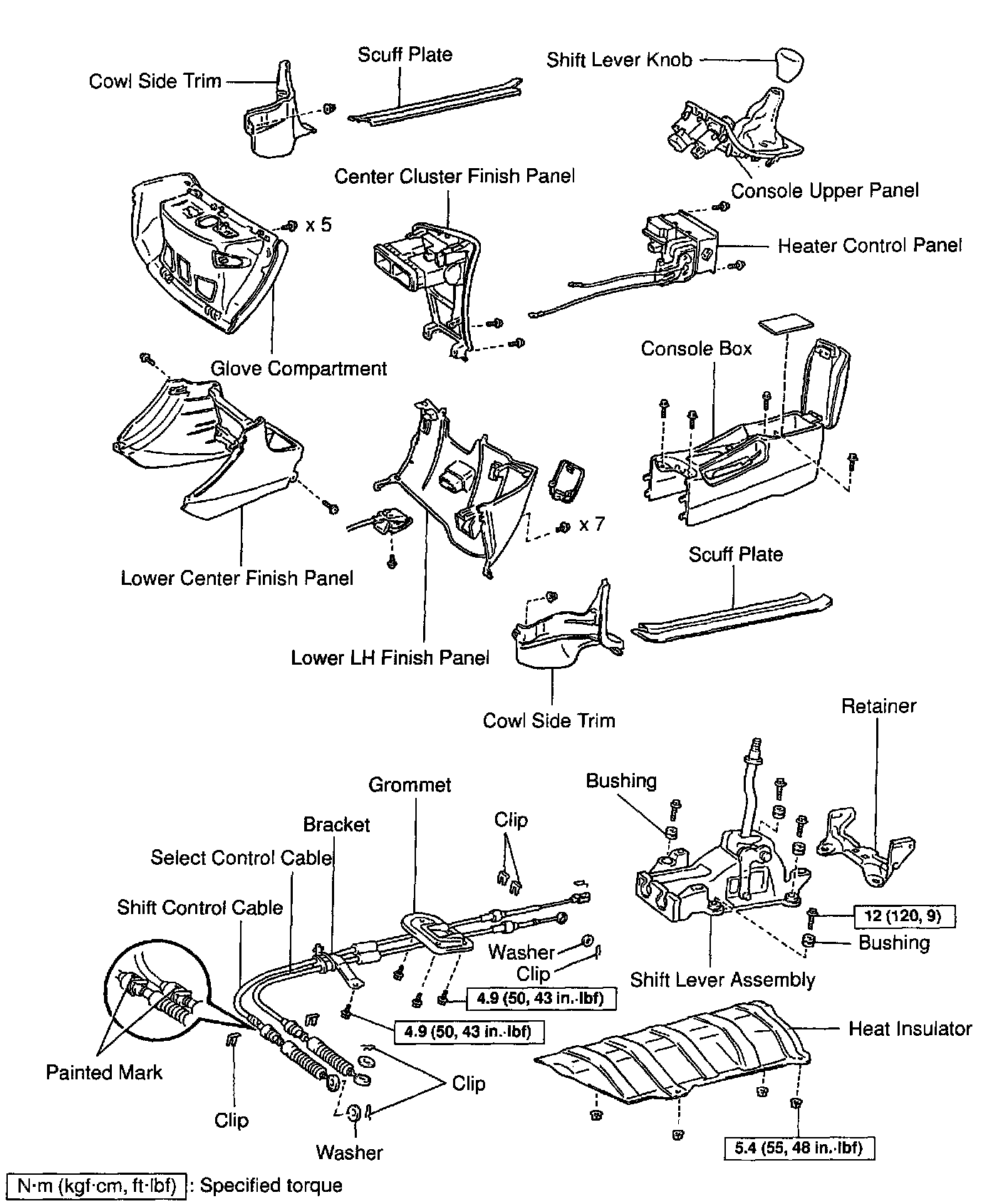 Cowl Side Trim
Scuff Plate
Shift Lever Knob
Center Cluster Finish Panel
Console Upper Panel
x 5
Heater Control Panel
Glove Compartment
Console Box
x 7
Lower Center Finish Panel
Scuff Plate
Lower LH Finish Panel
Cowl Side Trim
Retainer
Grommet
Bushing
Bracket
Clip
Select Control Cable
Shift Control Cable
12 (120, 9)
Bushing
Washer
Clip
Shift Lever Assembly
4.9 (50, 43 in.·lbf)
4.9 (50, 43 in.·lbf)
Heat Insulator
Painted Mark
Clip
Clip
Washer
5.4 (55, 48 in.·lbf)
N·m (kgf·cm, ft·lbf) : Specified torque