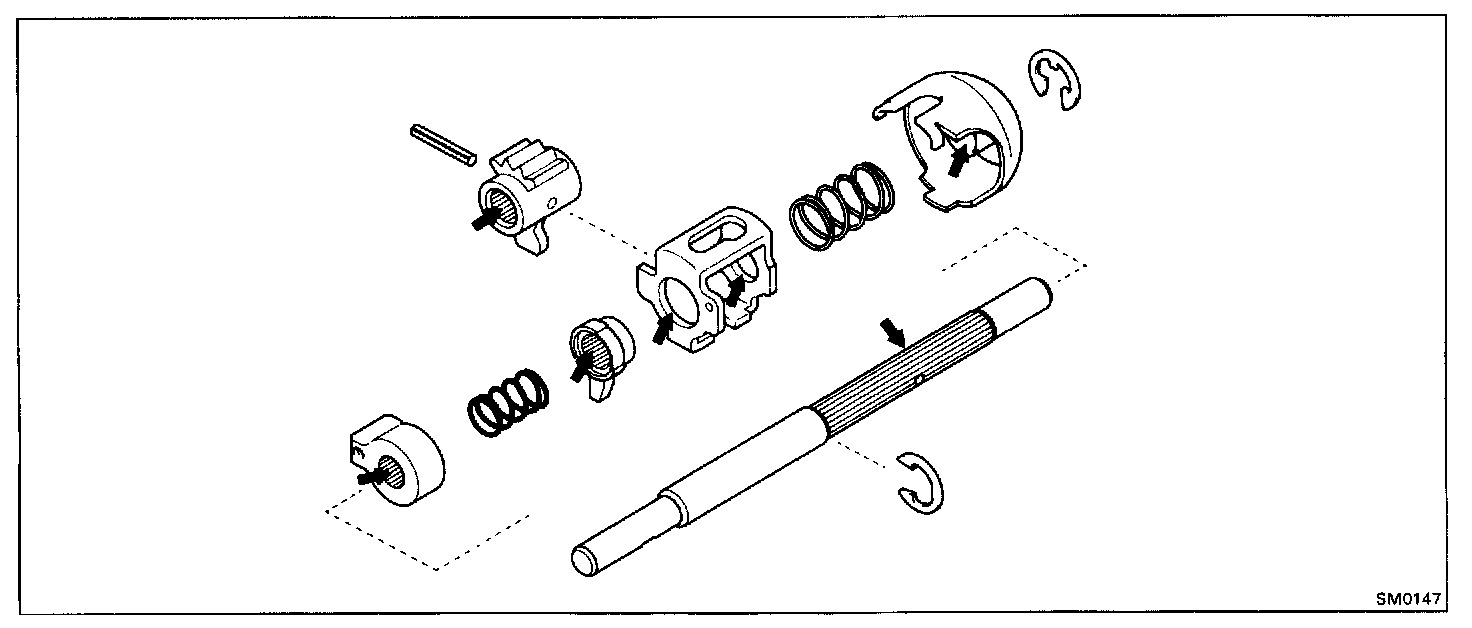 SM0147