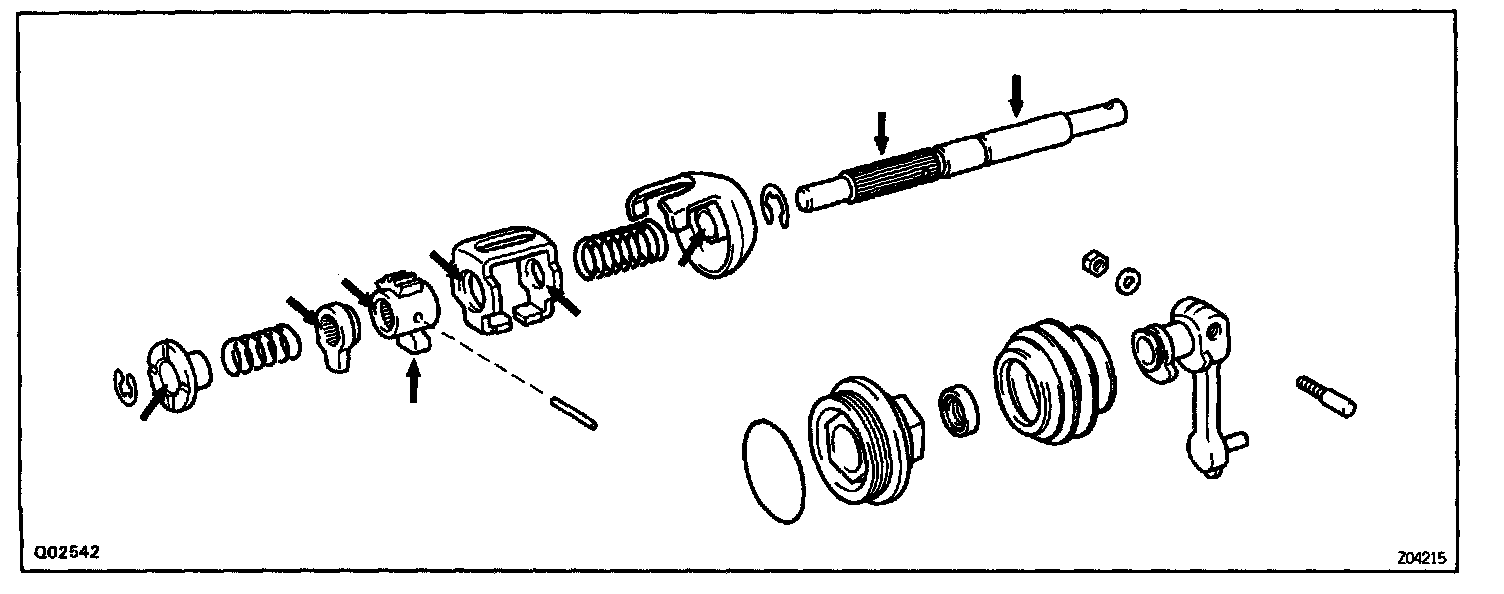 Q02542

Z04215