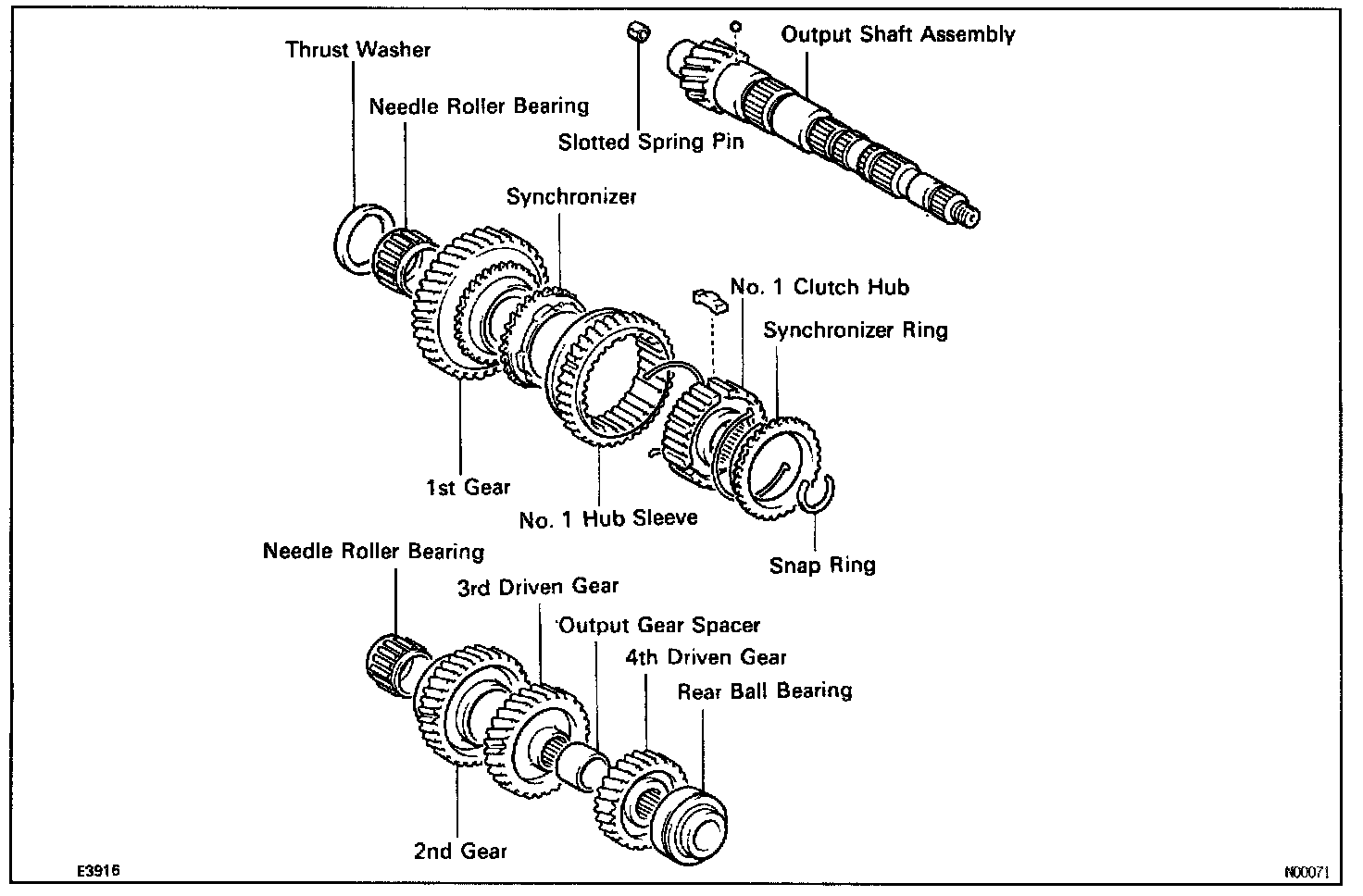 Thrust Washer

Needle Roller Bearing

Slotted Spring Pin

Output Shaft Assembly

Synchronizer

No. 1 Clutch Hub

Synchronizer Ring

1st Gear

No. 1 Hub Sleeve

Snap Ring

Needle Roller Bearing

3rd Driven Gear

Output Gear Spacer

4th Driven Gear

Rear Ball Bearing

2nd Gear

E3916

N00071