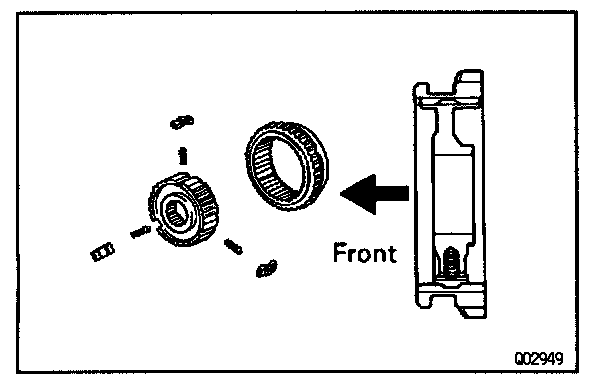 Front

Q02949