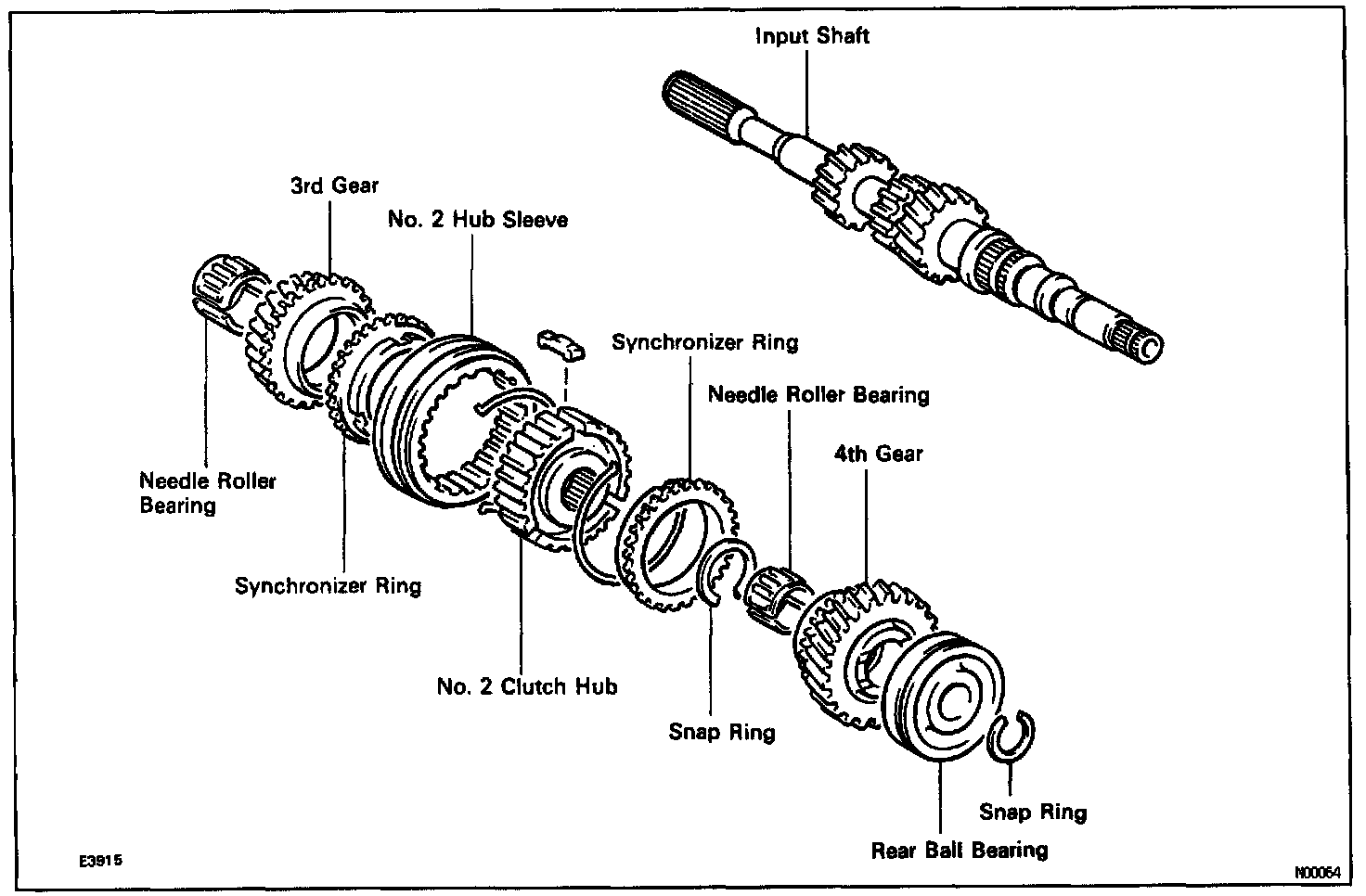 Input Shaft

3rd Gear

No. 2 Hub Sleeve

Synchronizer Ring

Needle Roller Bearing

4th Gear

Needle Roller Bearing

Synchronizer Ring

No. 2 Clutch Hub

Snap Ring

Snap Ring

Rear Ball Bearing

E3915

N00064