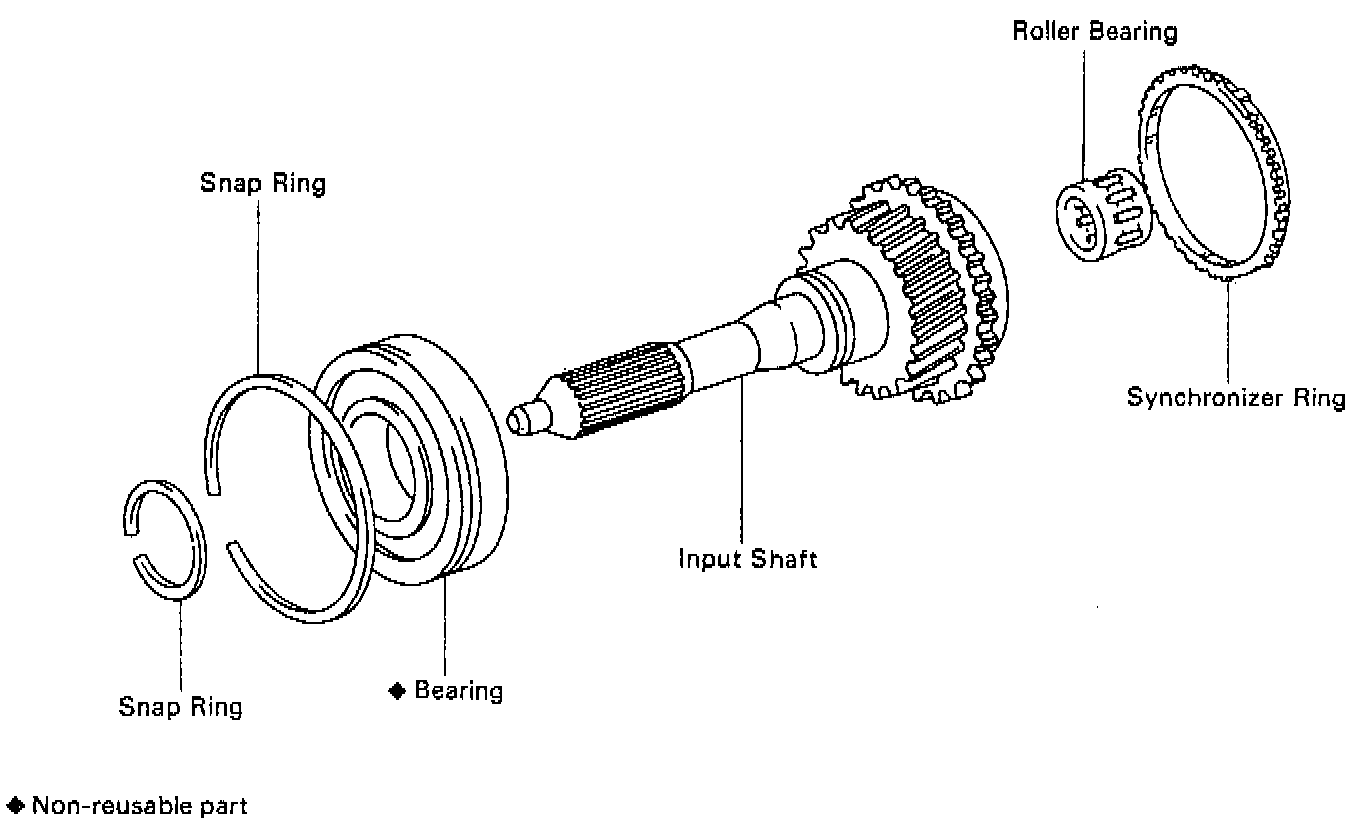 Roller Bearing

Snap Ring

Synchronizer Ring

Input Shaft

Snap Ring

◆ Bearing

◆ Non-reusable part