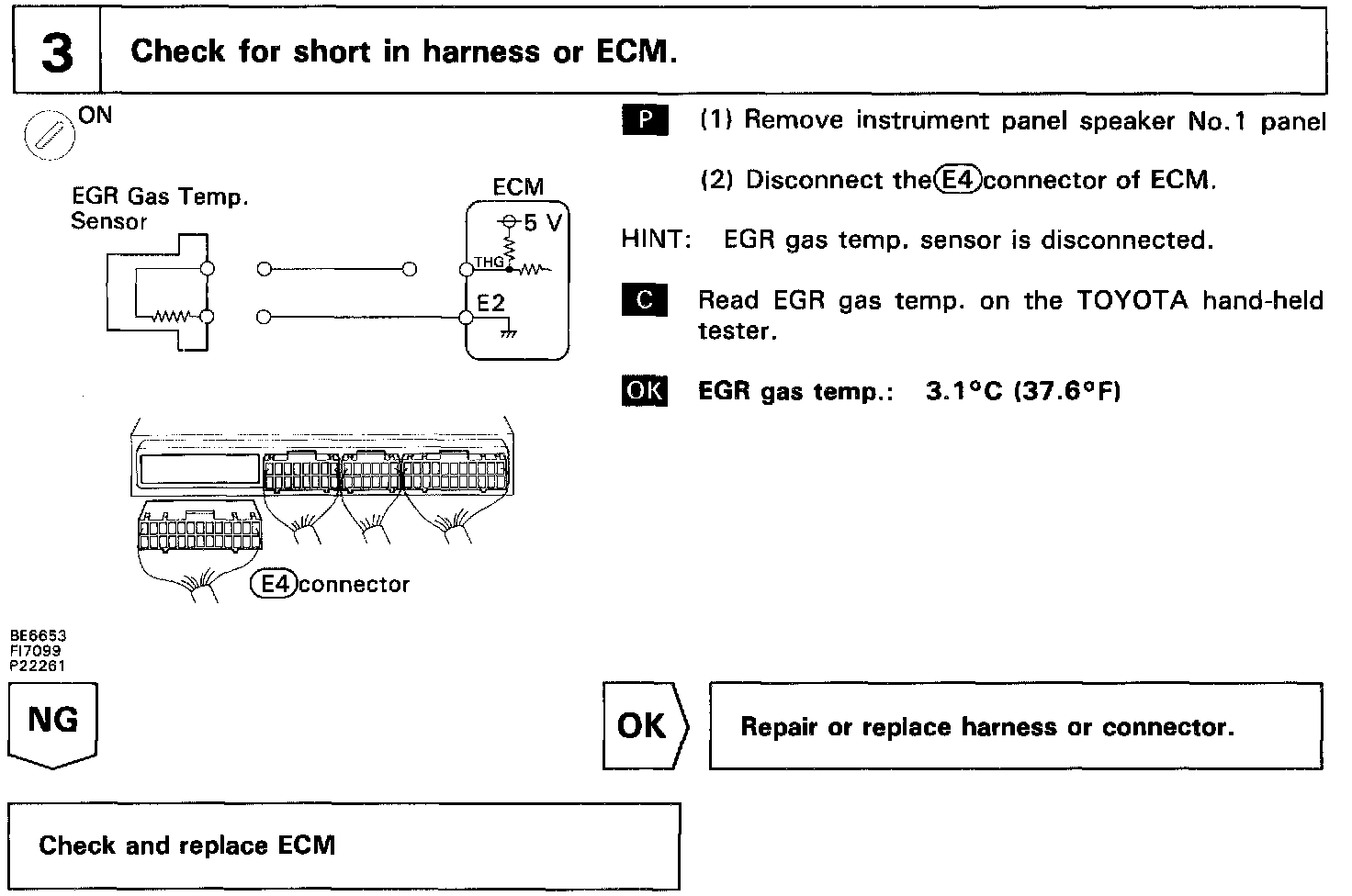 3

Check for short in harness or ECM.

ON

EGR Gas Temp. Sensor

ECM

5 V

THG

E2

E4 connector

BE6653
FI7099
P22261

P (1) Remove instrument panel speaker No.1 panel

(2) Disconnect the E4 connector of ECM.

HINT: EGR gas temp. sensor is disconnected.

C Read EGR gas temp. on the TOYOTA hand-held tester.

OK EGR gas temp.: 3.1°C (37.6°F)

NG

OK

Repair or replace harness or connector.

Check and replace ECM