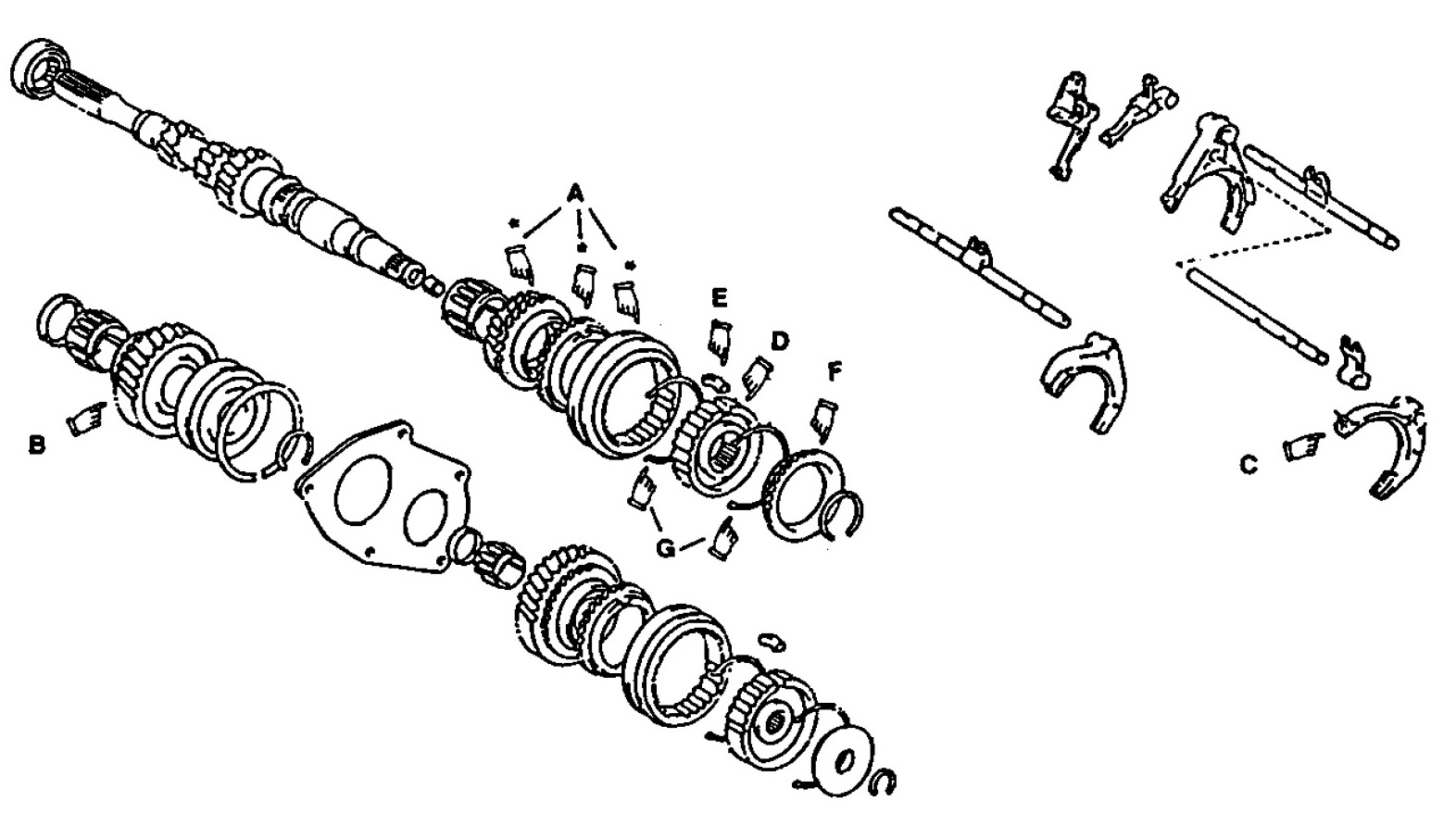 A
*
*
*
E
D
F
B
G
C