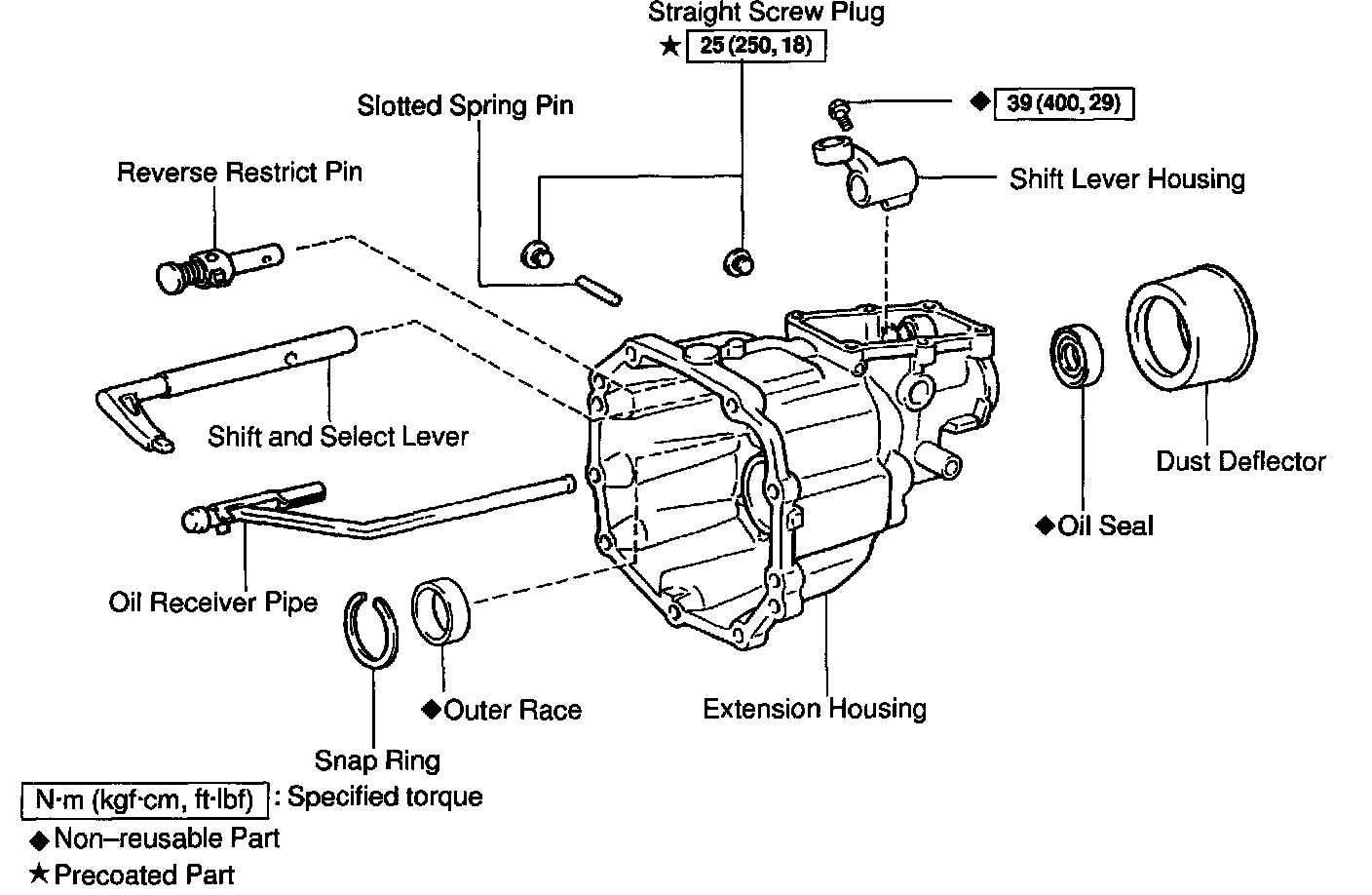 Straight Screw Plug
★ 25 (250, 18)

Slotted Spring Pin

◆ 39 (400, 29)

Reverse Restrict Pin

Shift Lever Housing

Shift and Select Lever

Dust Deflector

◆Oil Seal

Oil Receiver Pipe

◆Outer Race

Extension Housing

Snap Ring

N·m (kgf·cm, ft·lbf) : Specified torque
◆Non–reusable Part
★Precoated Part