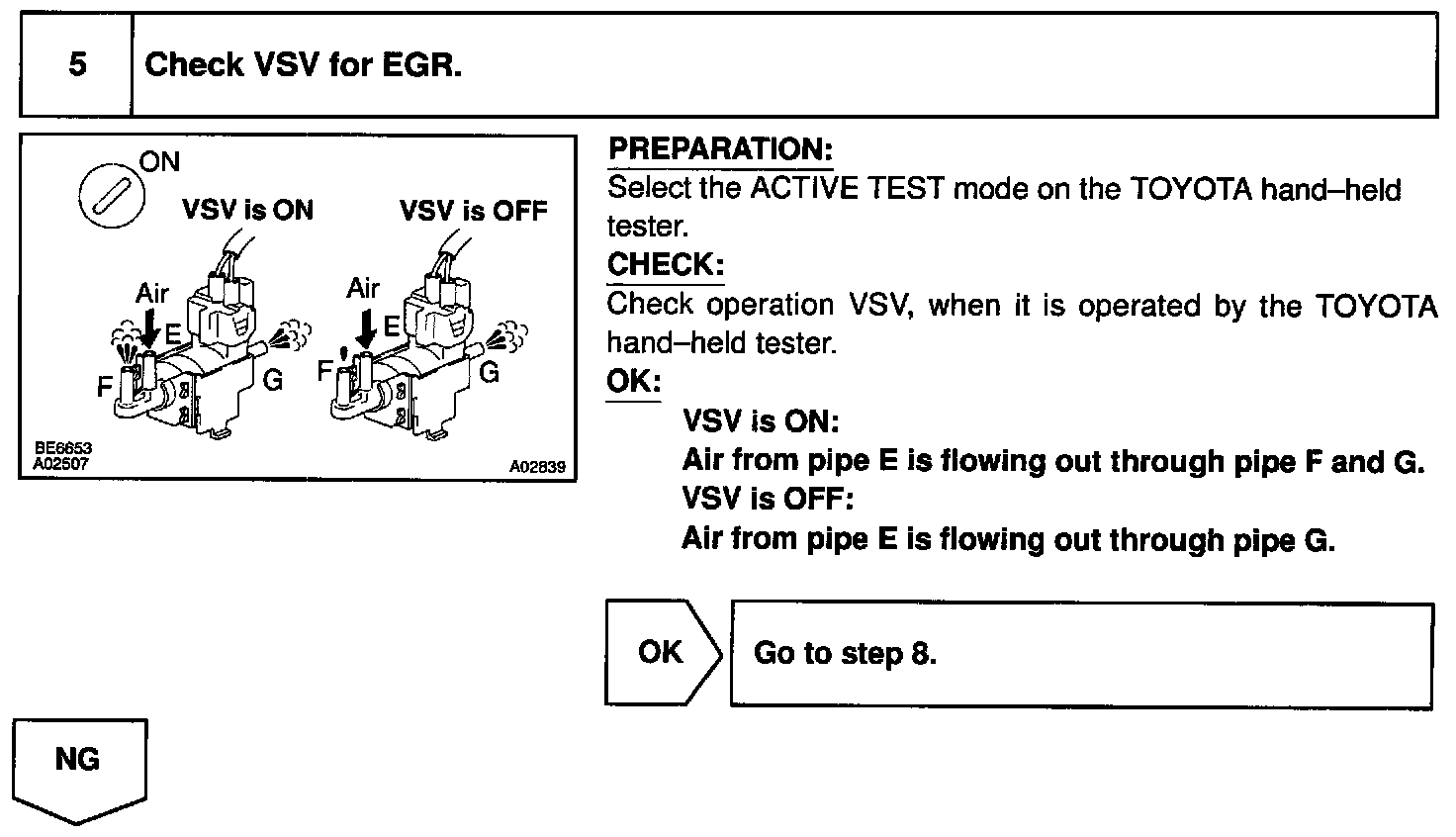 5 Check VSV for EGR.

ON
VSV is ON
VSV is OFF
Air
E
F
G
Air
E
F
G
BE6653
A02507
A02839

PREPARATION:
Select the ACTIVE TEST mode on the TOYOTA hand–held tester.
CHECK:
Check operation VSV, when it is operated by the TOYOTA hand–held tester.
OK:
VSV is ON:
Air from pipe E is flowing out through pipe F and G.
VSV is OFF:
Air from pipe E is flowing out through pipe G.

OK

Go to step 8.

NG