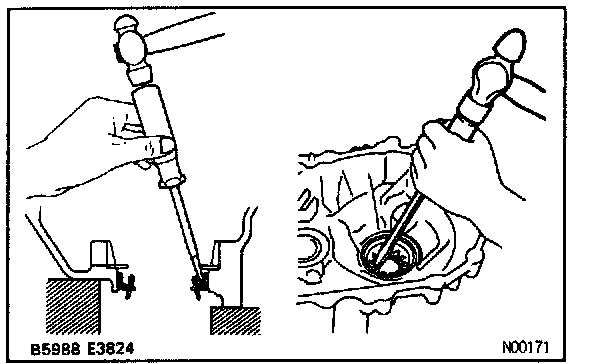 B5988 E3824

N00171