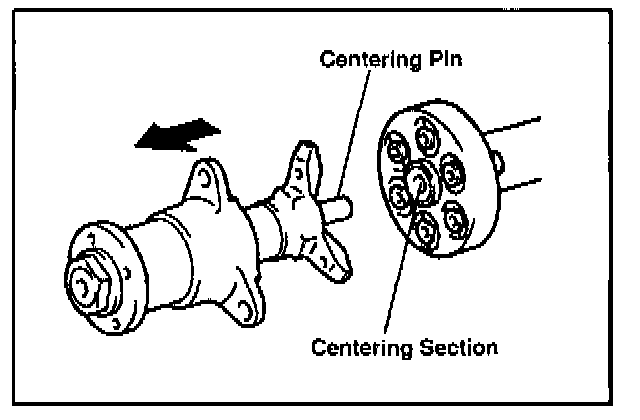 Centering Pin

Centering Section