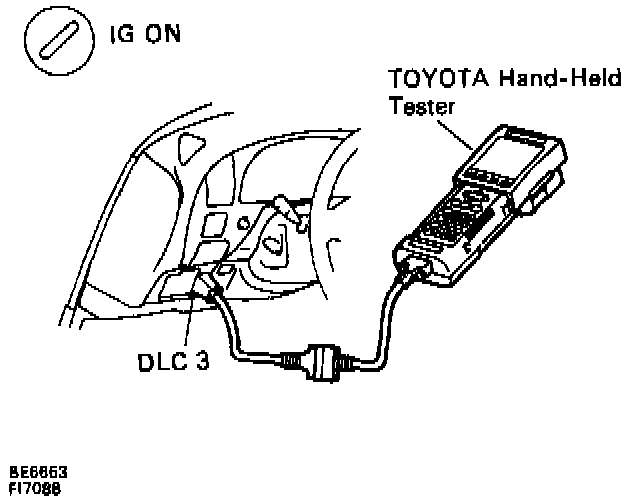 IG ON

TOYOTA Hand-Held Tester

DLC 3

BE6653
FI7088