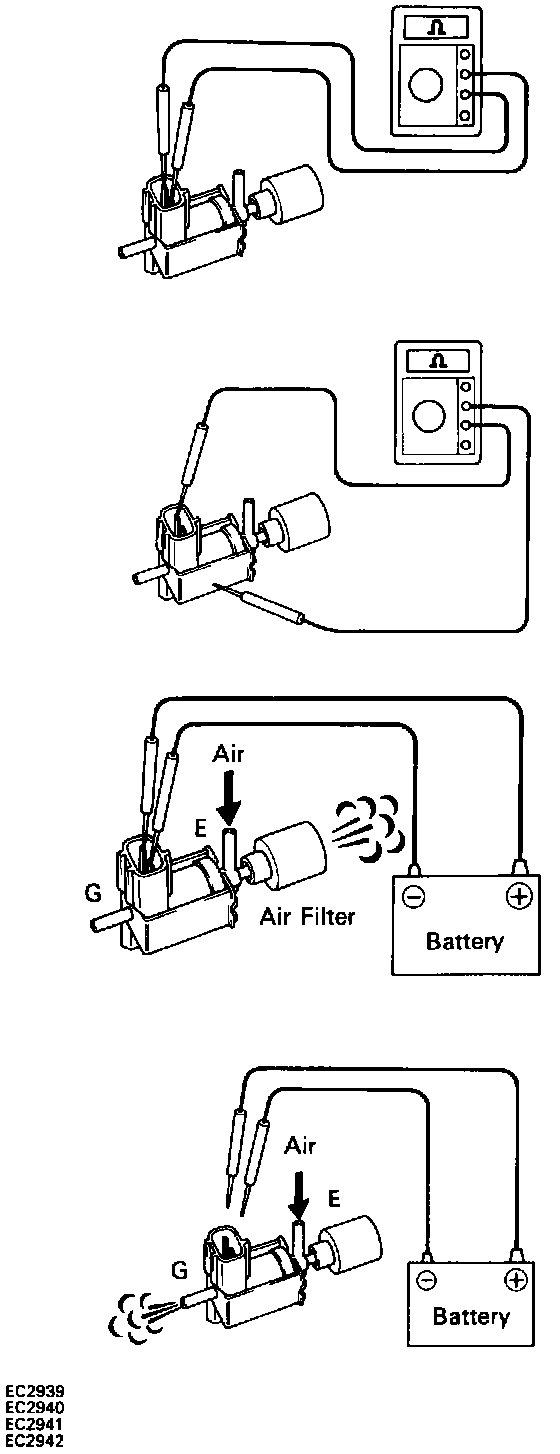 Ω

Ω

Air
E
G
Air Filter
⊖
⊕
Battery

Air
E
G
⊖
⊕
Battery

EC2939
EC2940
EC2941
EC2942